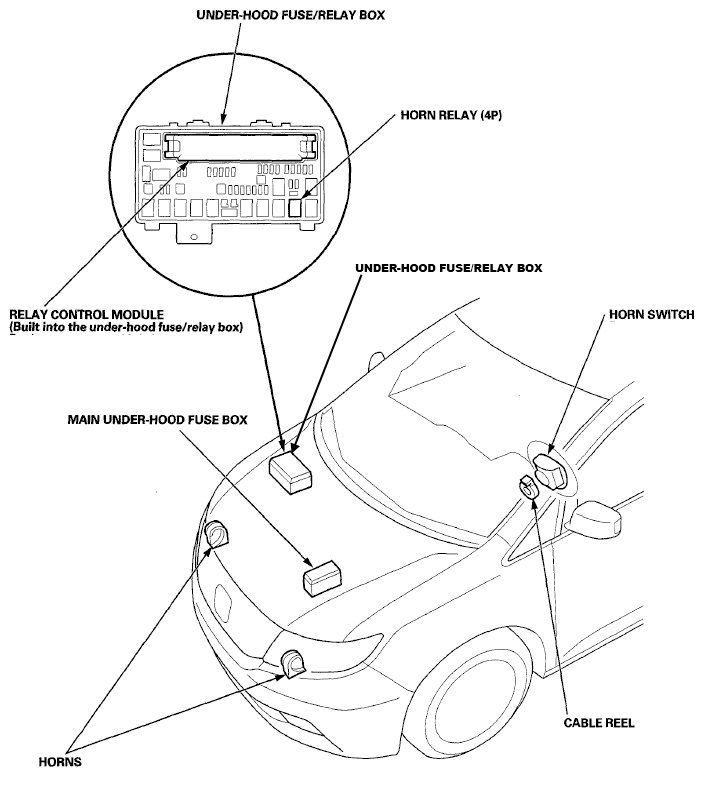 UNDER-HOOD FUSE/RELAY BOX

HORN RELAY (4P)

UNDER-HOOD FUSE/RELAY BOX

RELAY CONTROL MODULE
(Built into the under-hood fuse/relay box)

HORN SWITCH

MAIN UNDER-HOOD FUSE BOX

CABLE REEL

HORNS