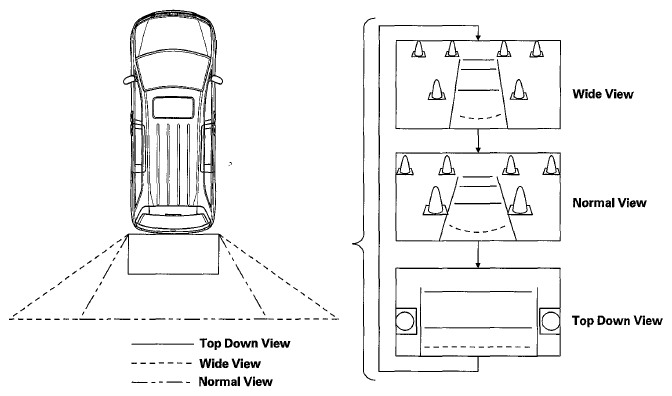 Top Down View
Wide View
Normal View

Wide View
Normal View
Top Down View