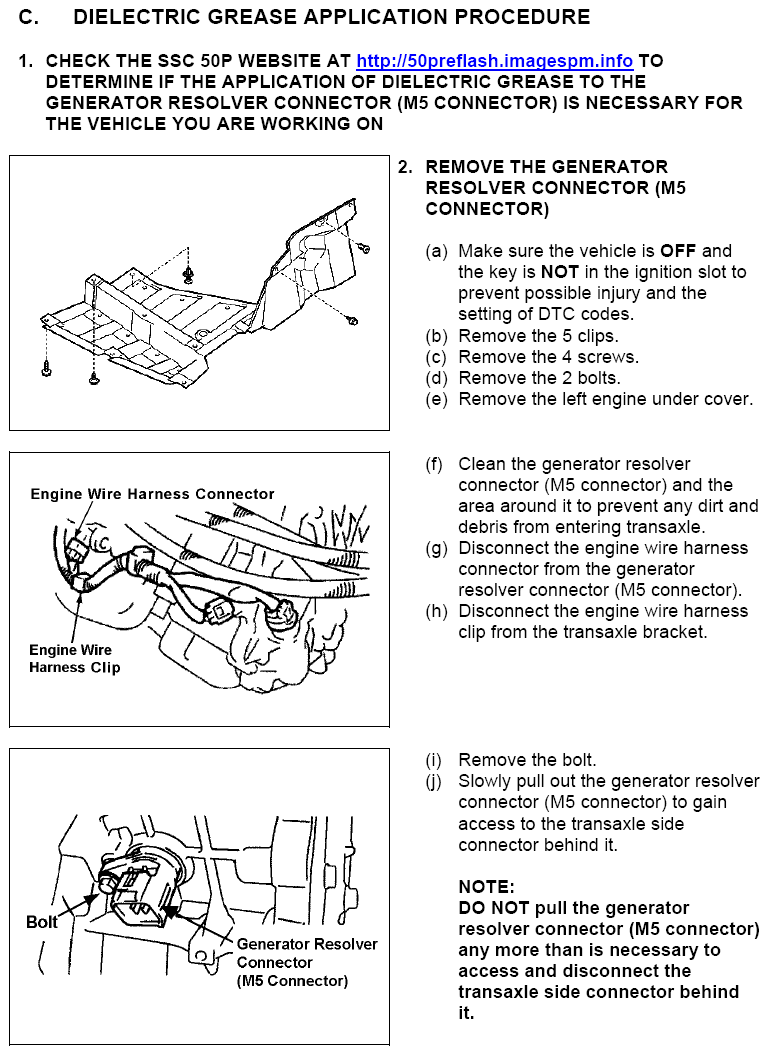 C. DIELECTRIC GREASE APPLICATION PROCEDURE

1. CHECK THE SSC 50P WEBSITE AT http://50preflash.imagespm.info TO DETERMINE IF THE APPLICATION OF DIELECTRIC GREASE TO THE GENERATOR RESOLVER CONNECTOR (M5 CONNECTOR) IS NECESSARY FOR THE VEHICLE YOU ARE WORKING ON

2. REMOVE THE GENERATOR RESOLVER CONNECTOR (M5 CONNECTOR)

(a) Make sure the vehicle is OFF and the key is NOT in the ignition slot to prevent possible injury and the setting of DTC codes.
(b) Remove the 5 clips.
(c) Remove the 4 screws.
(d) Remove the 2 bolts.
(e) Remove the left engine under cover.

Engine Wire Harness Connector

Engine Wire Harness Clip

(f) Clean the generator resolver connector (M5 connector) and the area around it to prevent any dirt and debris from entering transaxle.
(g) Disconnect the engine wire harness connector from the generator resolver connector (M5 connector).
(h) Disconnect the engine wire harness clip from the transaxle bracket.

Bolt

Generator Resolver Connector (M5 Connector)

(i) Remove the bolt.
(j) Slowly pull out the generator resolver connector (M5 connector) to gain access to the transaxle side connector behind it.

NOTE:
DO NOT pull the generator resolver connector (M5 connector) any more than is necessary to access and disconnect the transaxle side connector behind it.