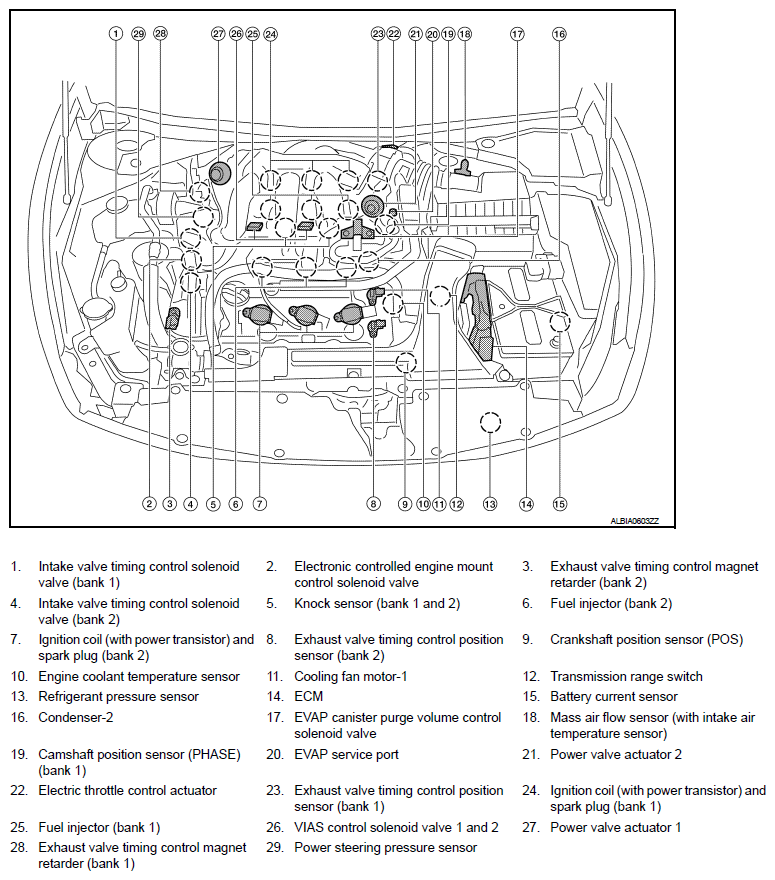 1 29 28 27 26 25 24 23 22 21 20 19 18 17 16

2 3 4 5 6 7 8 9 10 11 12 13 14 15

ALBIA0603ZZ

1. Intake valve timing control solenoid valve (bank 1)
2. Electronic controlled engine mount control solenoid valve
3. Exhaust valve timing control magnet retarder (bank 2)
4. Intake valve timing control solenoid valve (bank 2)
5. Knock sensor (bank 1 and 2)
6. Fuel injector (bank 2)
7. Ignition coil (with power transistor) and spark plug (bank 2)
8. Exhaust valve timing control position sensor (bank 2)
9. Crankshaft position sensor (POS)
10. Engine coolant temperature sensor
11. Cooling fan motor-1
12. Transmission range switch
13. Refrigerant pressure sensor
14. ECM
15. Battery current sensor
16. Condenser-2
17. EVAP canister purge volume control solenoid valve
18. Mass air flow sensor (with intake air temperature sensor)
19. Camshaft position sensor (PHASE) (bank 1)
20. EVAP service port
21. Power valve actuator 2
22. Electric throttle control actuator
23. Exhaust valve timing control position sensor (bank 1)
24. Ignition coil (with power transistor) and spark plug (bank 1)
25. Fuel injector (bank 1)
26. VIAS control solenoid valve 1 and 2
27. Power valve actuator 1
28. Exhaust valve timing control magnet retarder (bank 1)
29. Power steering pressure sensor