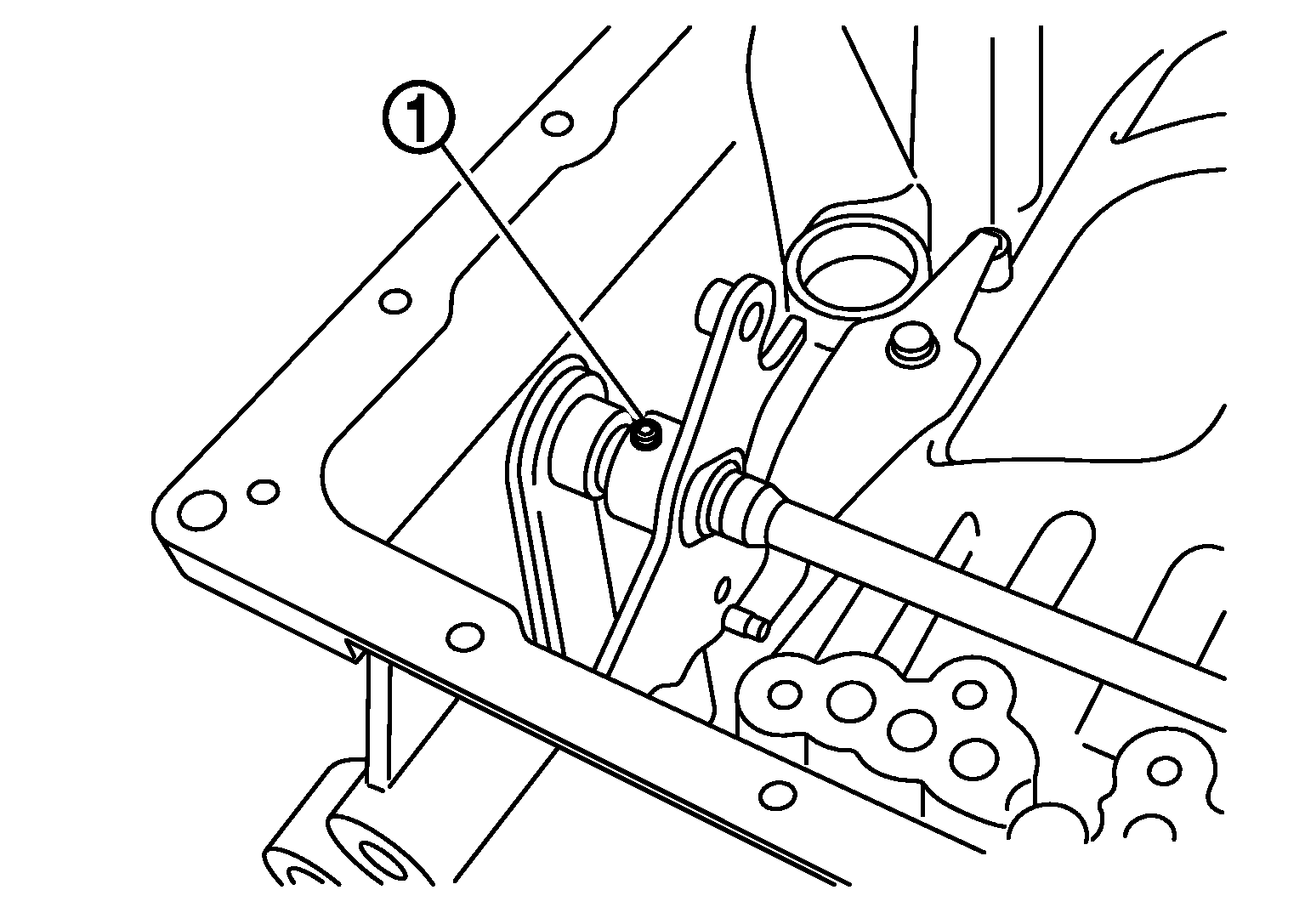 1