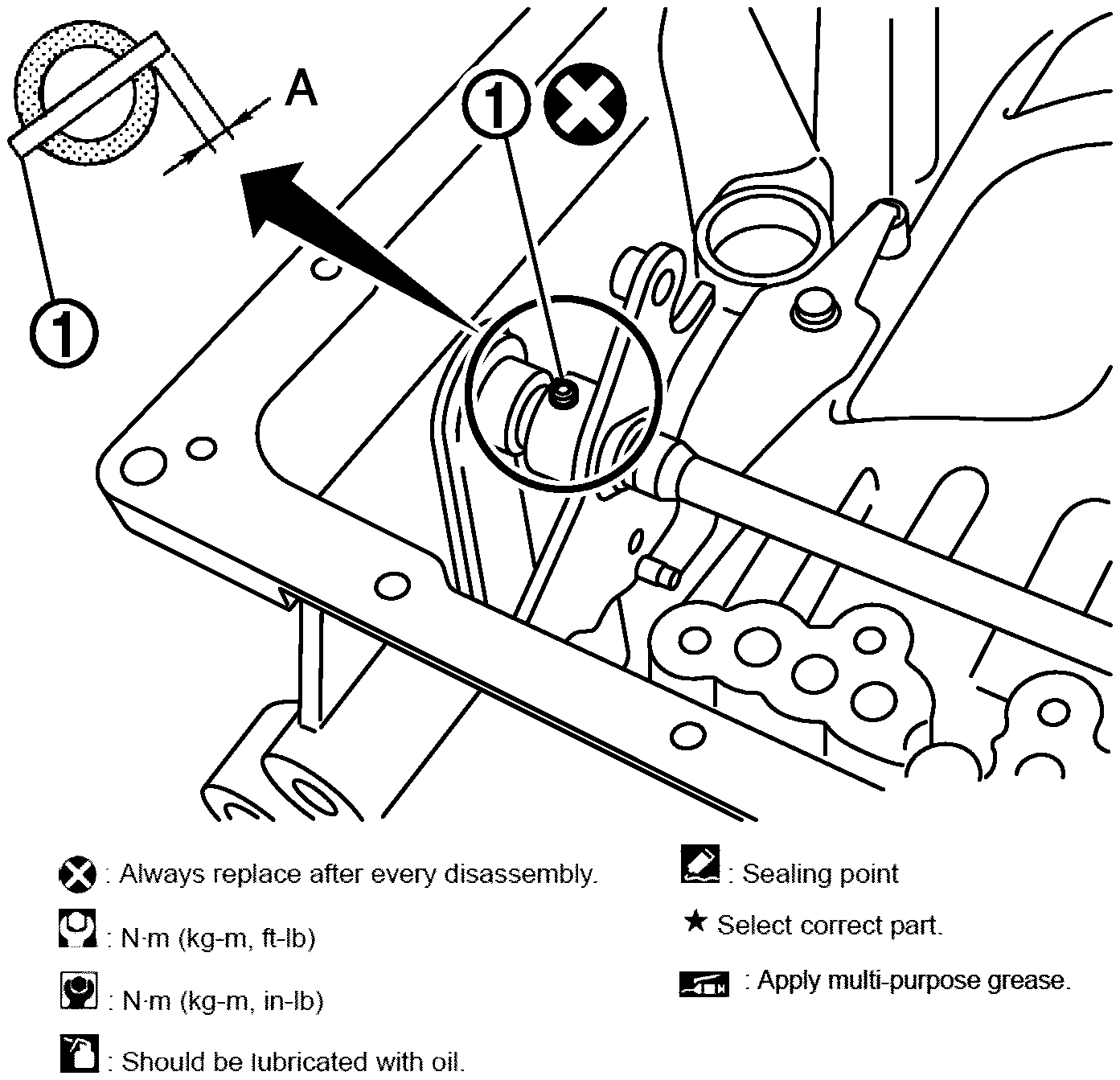 A

1

1

: Always replace after every disassembly.

: N·m (kg-m, ft-lb)

: N·m (kg-m, in-lb)

: Should be lubricated with oil.

: Sealing point

★ Select correct part.

: Apply multi-purpose grease.