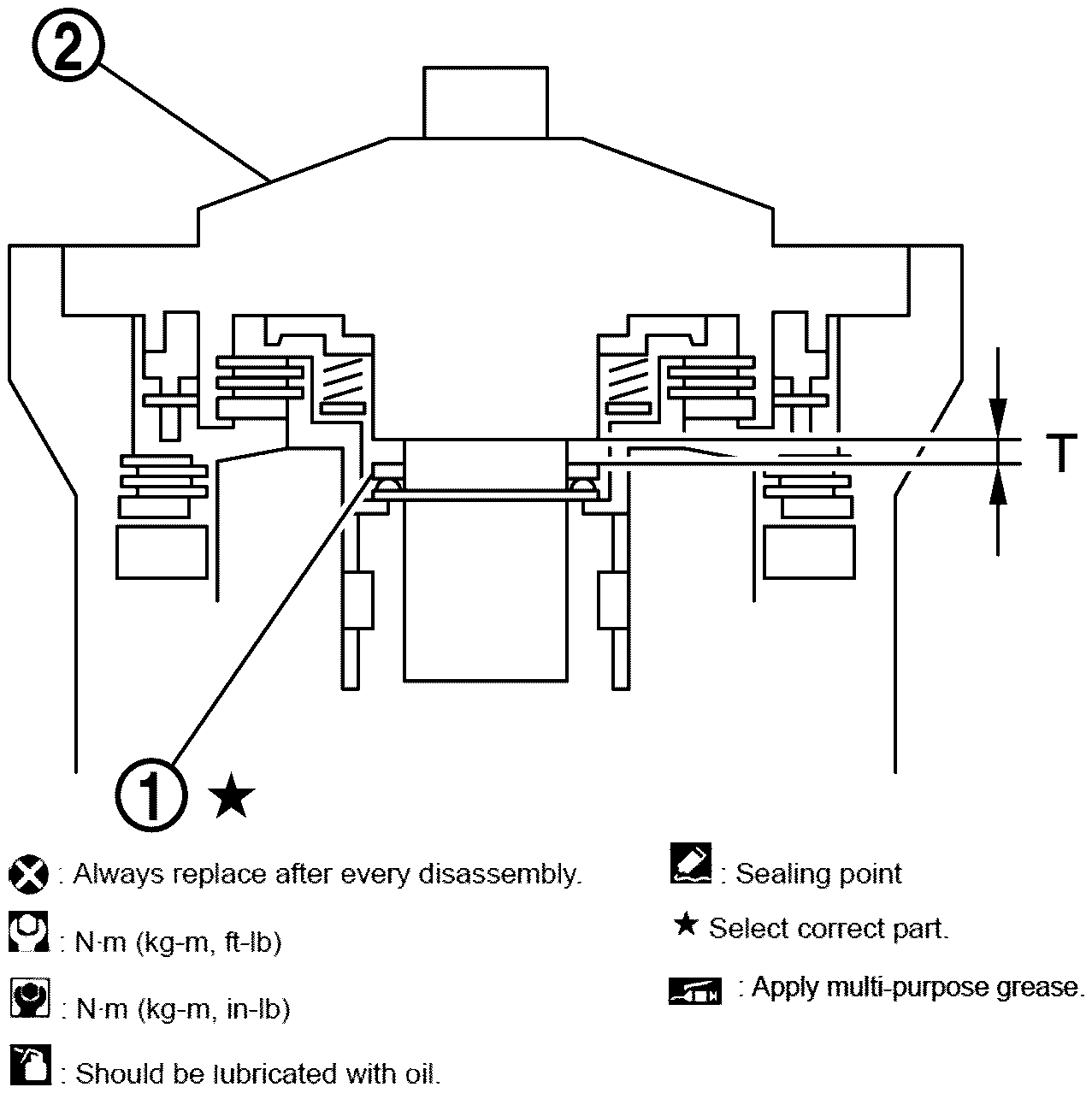 2

T

1 ★

: Always replace after every disassembly.

: N·m (kg-m, ft-lb)

: N·m (kg-m, in-lb)

: Should be lubricated with oil.

: Sealing point

★ Select correct part.

: Apply multi-purpose grease.