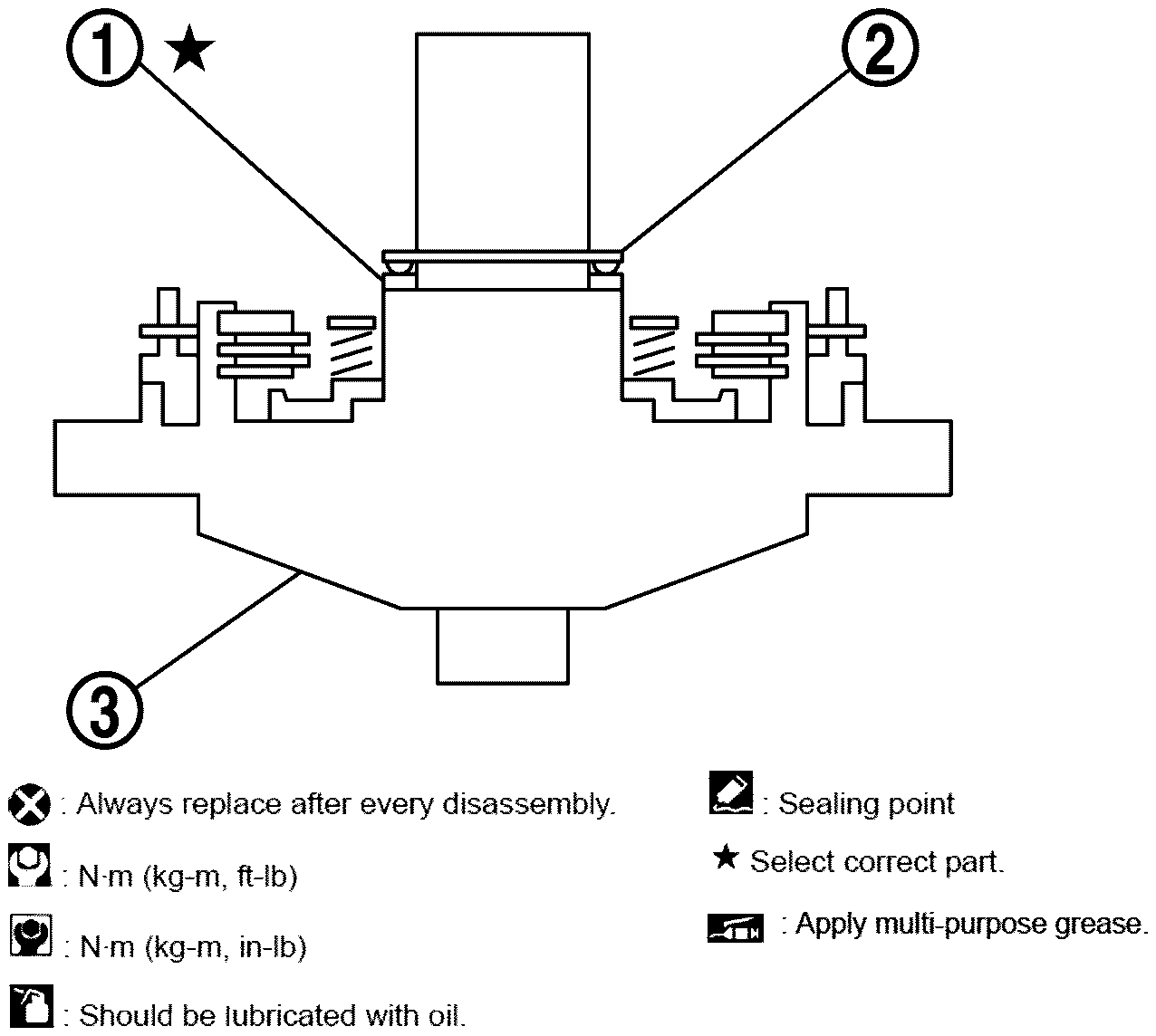 1 ★

2

3

: Always replace after every disassembly.

: N·m (kg-m, ft-lb)

: N·m (kg-m, in-lb)

: Should be lubricated with oil.

: Sealing point

★ Select correct part.

: Apply multi-purpose grease.