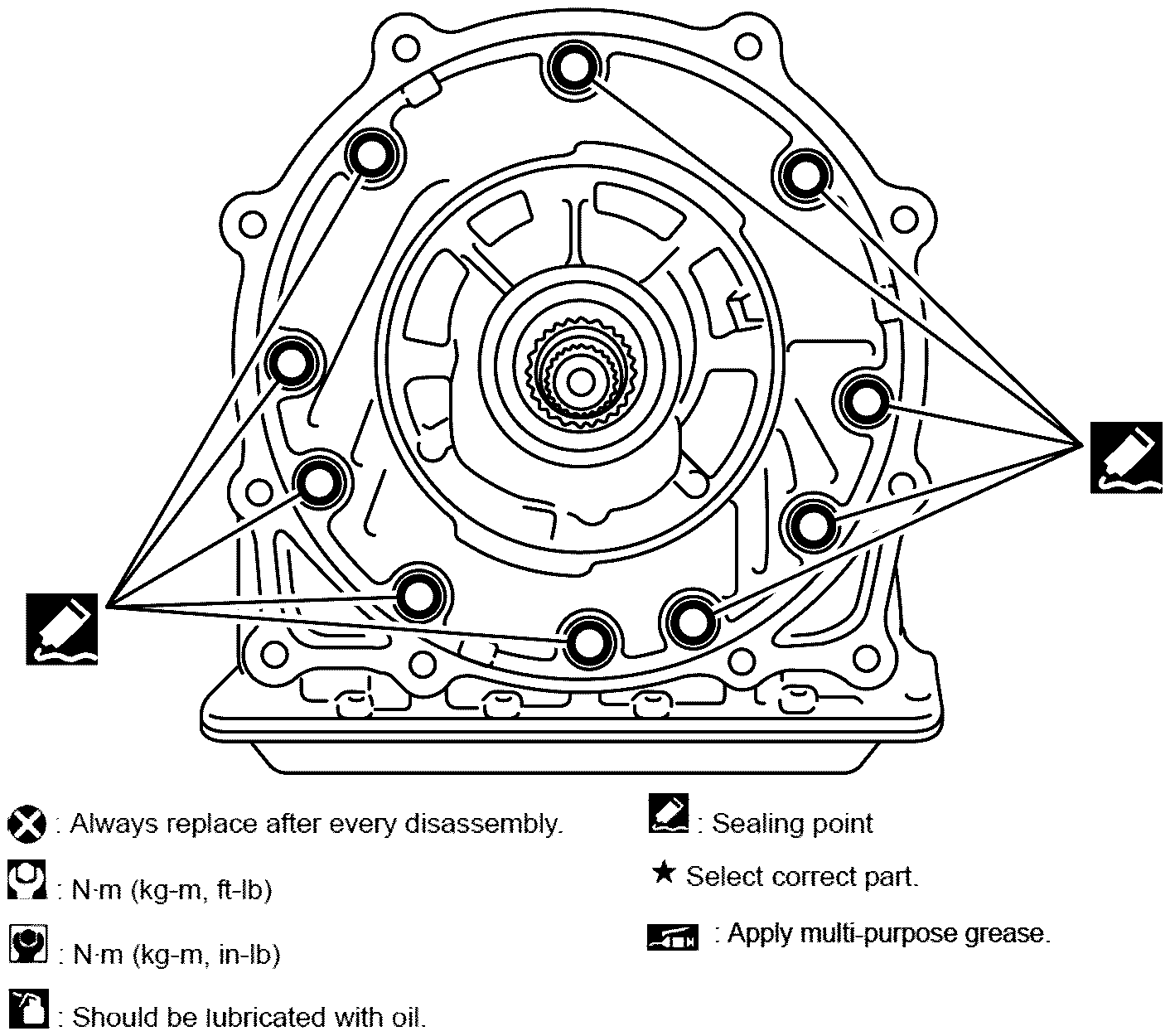 : Always replace after every disassembly.

: N·m (kg-m, ft-lb)

: N·m (kg-m, in-lb)

: Should be lubricated with oil.

: Sealing point

★ Select correct part.

: Apply multi-purpose grease.