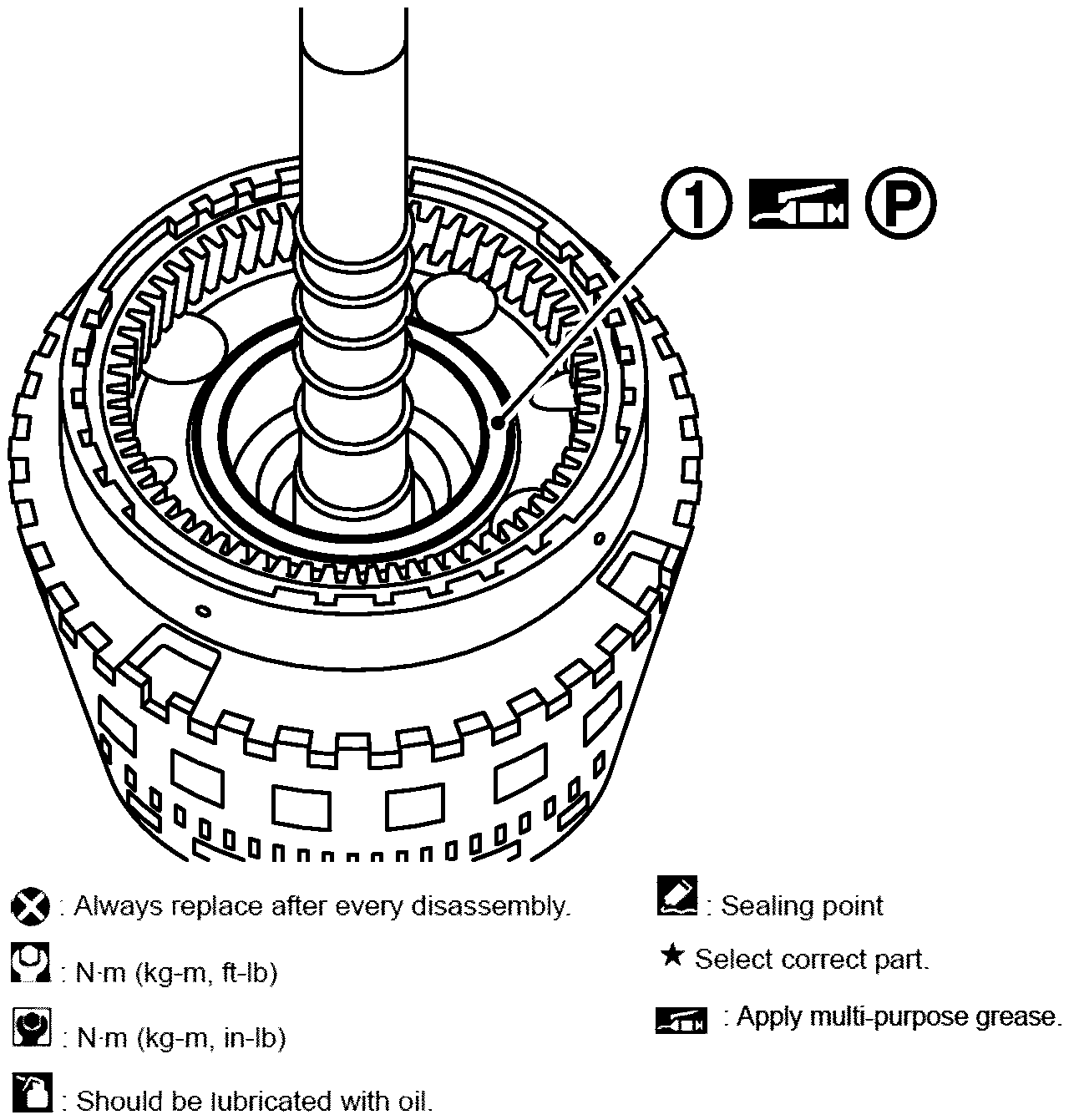 1 P

: Always replace after every disassembly.

: N·m (kg-m, ft-lb)

: N·m (kg-m, in-lb)

: Should be lubricated with oil.

: Sealing point

★ Select correct part.

: Apply multi-purpose grease.