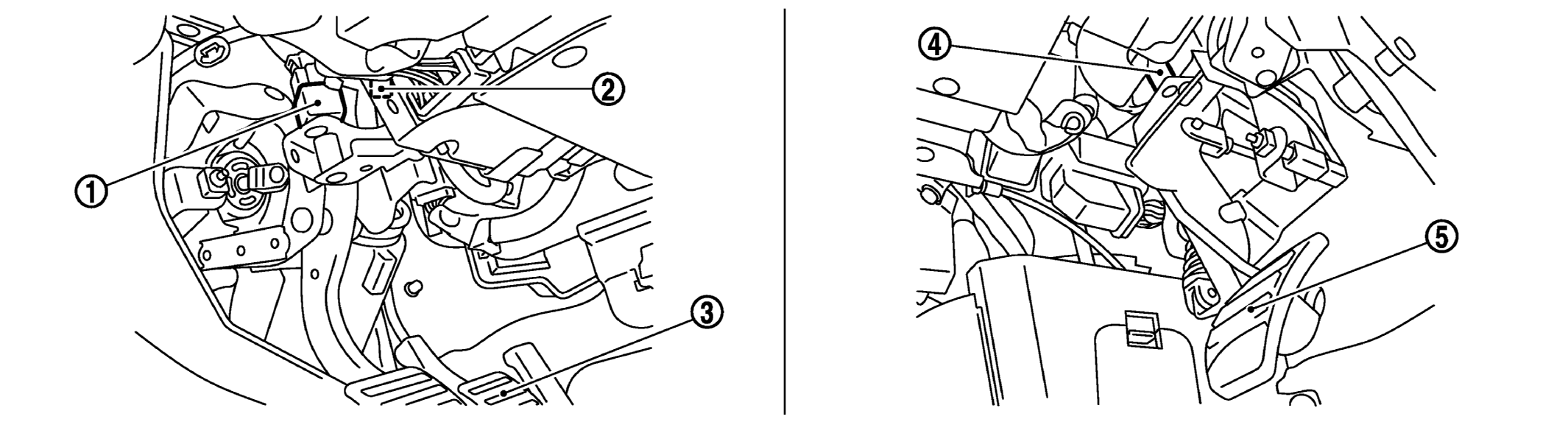 ①
②
③
④
⑤