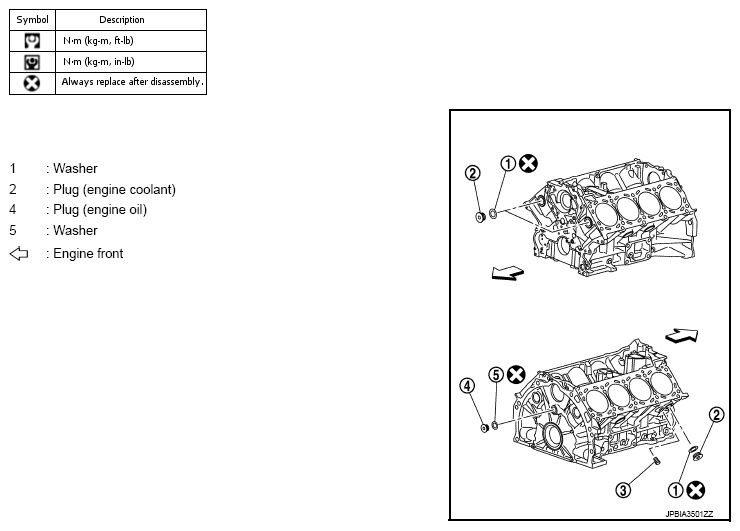 | Symbol | Description |
|---|---|
|  | N·m (kg-m, ft-lb) |
|  | N·m (kg-m, in-lb) |
|  | Always replace after disassembly. |

1 : Washer
2 : Plug (engine coolant)
4 : Plug (engine oil)
5 : Washer
: Engine front

2
1
4
5
2
3
1
JPBIA3501ZZ