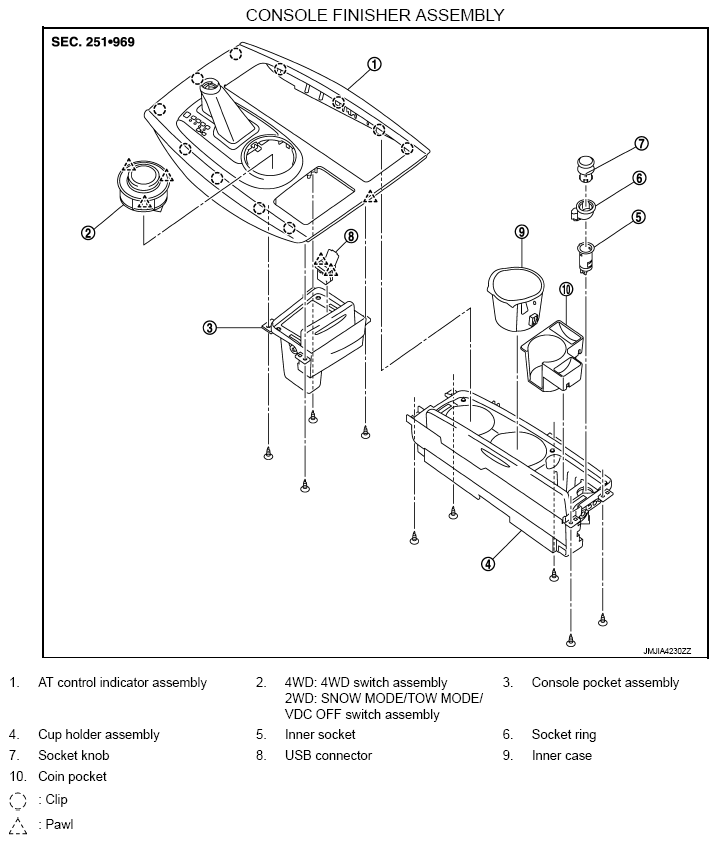 CONSOLE FINISHER ASSEMBLY

SEC. 251•969

1
2
3
4
5
6
7
8
9
10

JMJIA4230ZZ

1. AT control indicator assembly
2. 4WD: 4WD switch assembly
2WD: SNOW MODE/TOW MODE/VDC OFF switch assembly
3. Console pocket assembly
4. Cup holder assembly
5. Inner socket
6. Socket ring
7. Socket knob
8. USB connector
9. Inner case
10. Coin pocket

: Clip

: Pawl