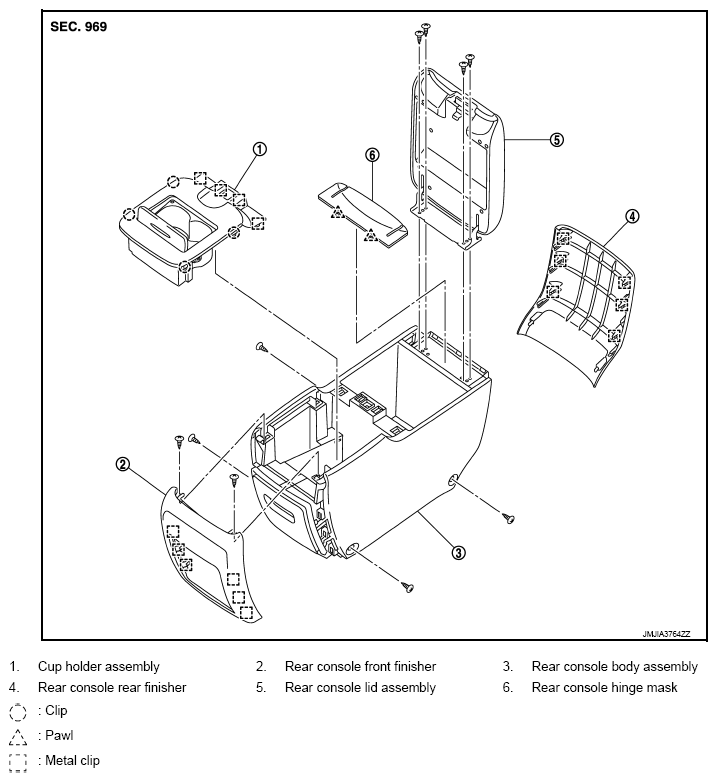 SEC. 969

1

6

5

4

2

3

JMJIA3764ZZ

1. Cup holder assembly
2. Rear console front finisher
3. Rear console body assembly
4. Rear console rear finisher
5. Rear console lid assembly
6. Rear console hinge mask

: Clip
: Pawl
: Metal clip