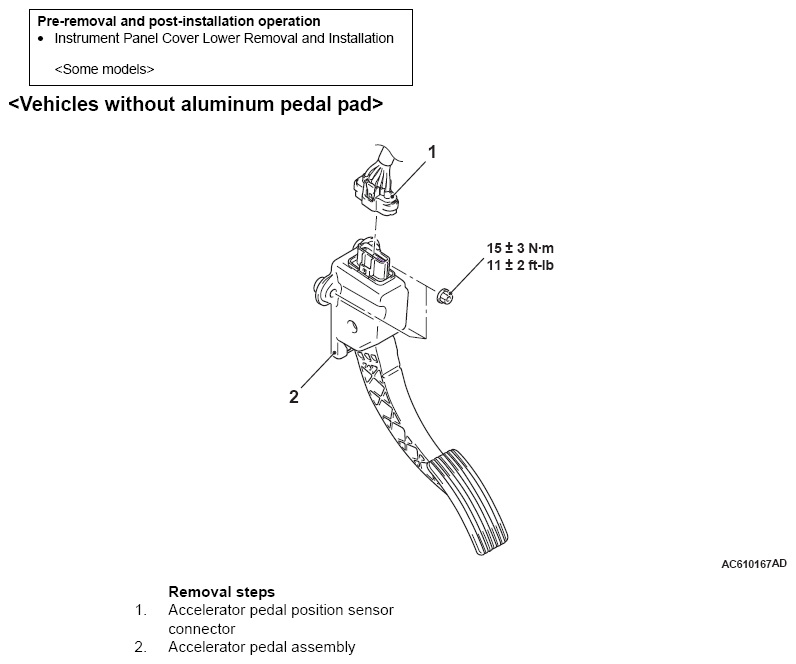 Pre-removal and post-installation operation
• Instrument Panel Cover Lower Removal and Installation

<Some models>

<Vehicles without aluminum pedal pad>

1

15 ± 3 N·m
11 ± 2 ft-lb

2

AC610167AD

Removal steps
1. Accelerator pedal position sensor connector
2. Accelerator pedal assembly