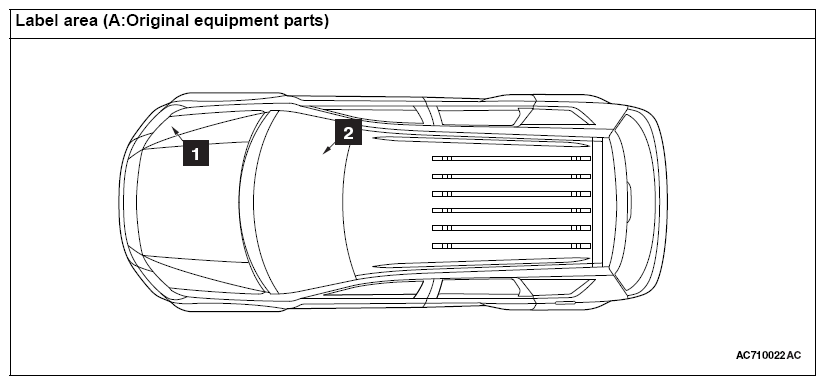 Label area (A:Original equipment parts)

1

2

AC710022 AC