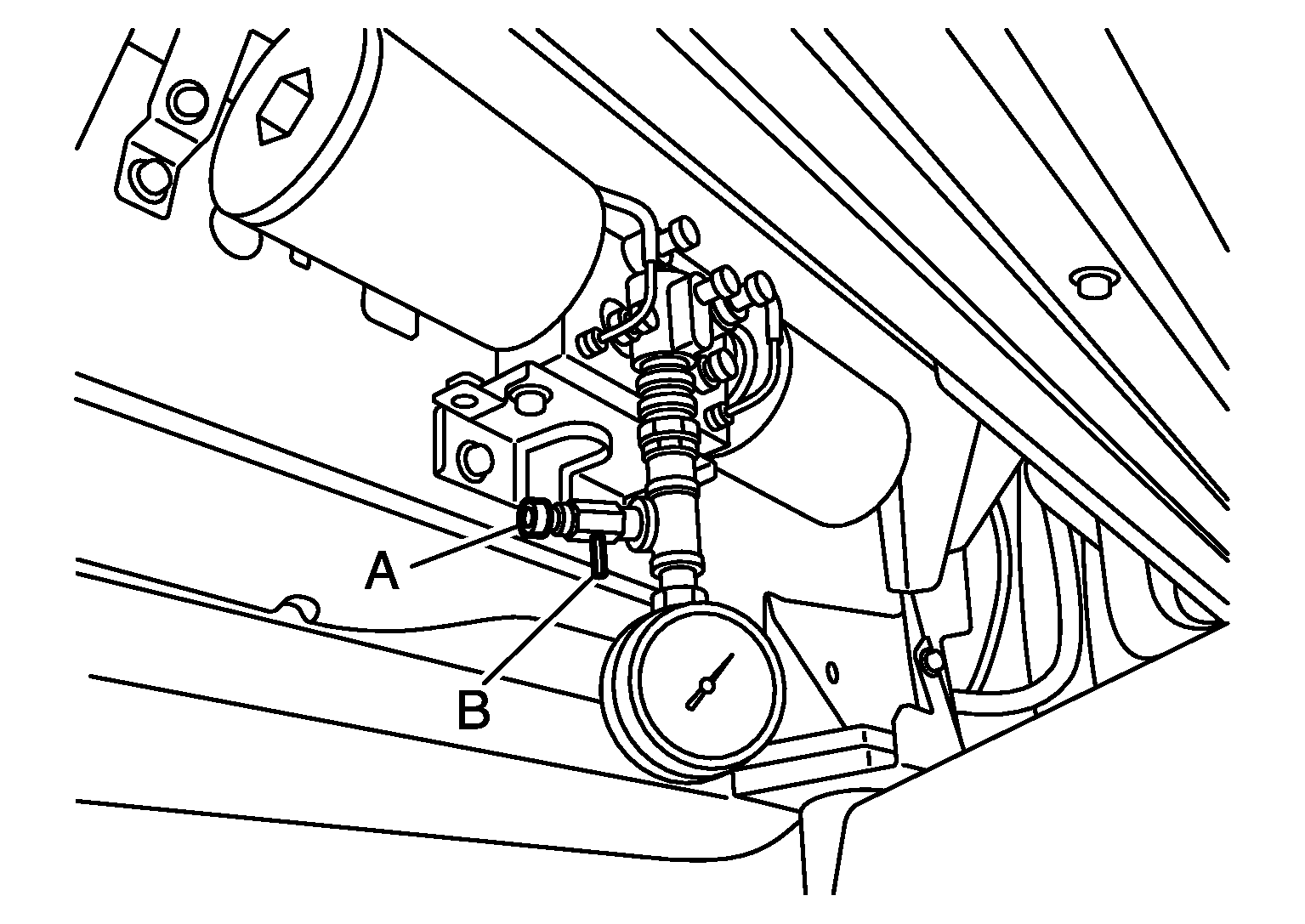 A
B