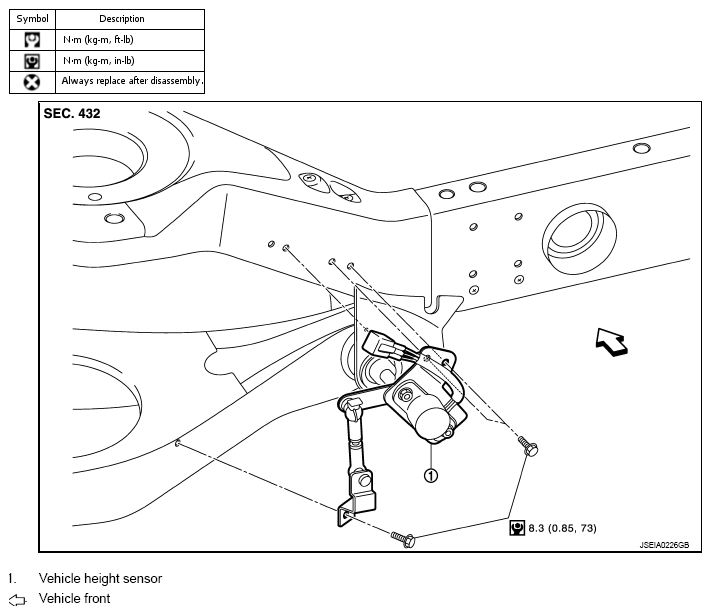 | Symbol | Description |
|---|---|
| | N·m (kg-m, ft-lb) |
| | N·m (kg-m, in-lb) |
| | Always replace after disassembly. |

SEC. 432

1

8.3 (0.85, 73)

JSEIA0226GB

1. Vehicle height sensor

Vehicle front