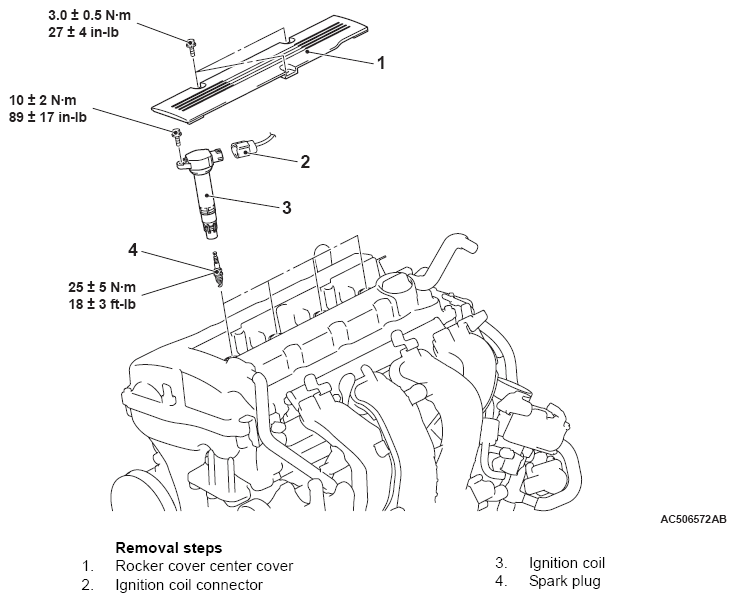 3.0 ± 0.5 N·m
27 ± 4 in-lb

1

10 ± 2 N·m
89 ± 17 in-lb

2

3

4

25 ± 5 N·m
18 ± 3 ft-lb

AC506572AB

Removal steps
1. Rocker cover center cover
2. Ignition coil connector
3. Ignition coil
4. Spark plug