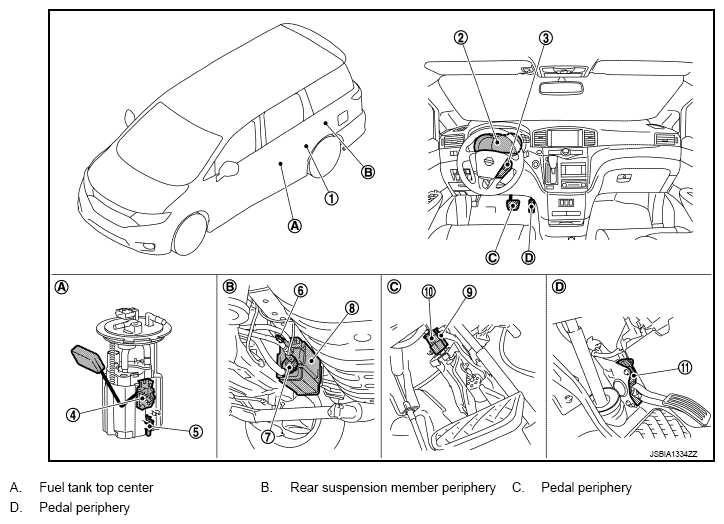 2
3
B
1
A
C
D

A
4
5

B
6
8
7

C
10
9

D
11

JSBIA1334ZZ

A. Fuel tank top center
B. Rear suspension member periphery
C. Pedal periphery
D. Pedal periphery