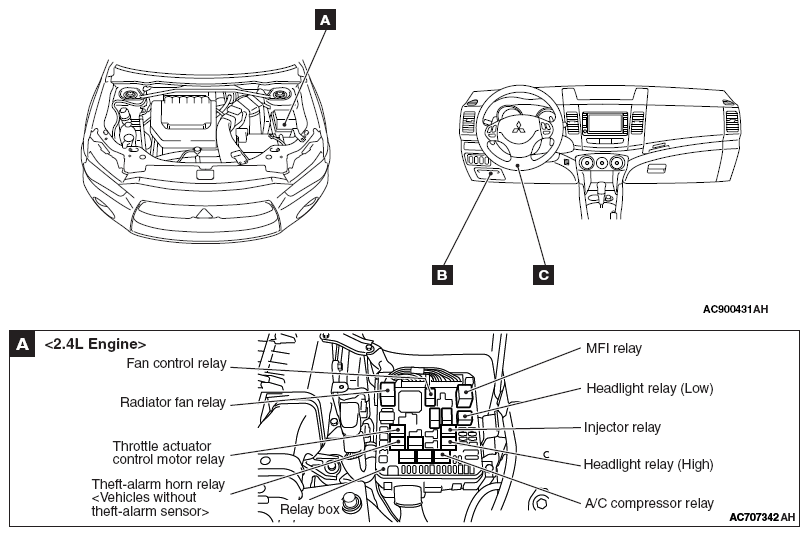 A

B

C

AC900431AH

A <2.4L Engine>

Fan control relay

Radiator fan relay

Throttle actuator control motor relay

Theft-alarm horn relay <Vehicles without theft-alarm sensor>

Relay box

MFI relay

Headlight relay (Low)

Injector relay

Headlight relay (High)

A/C compressor relay

AC707342 AH