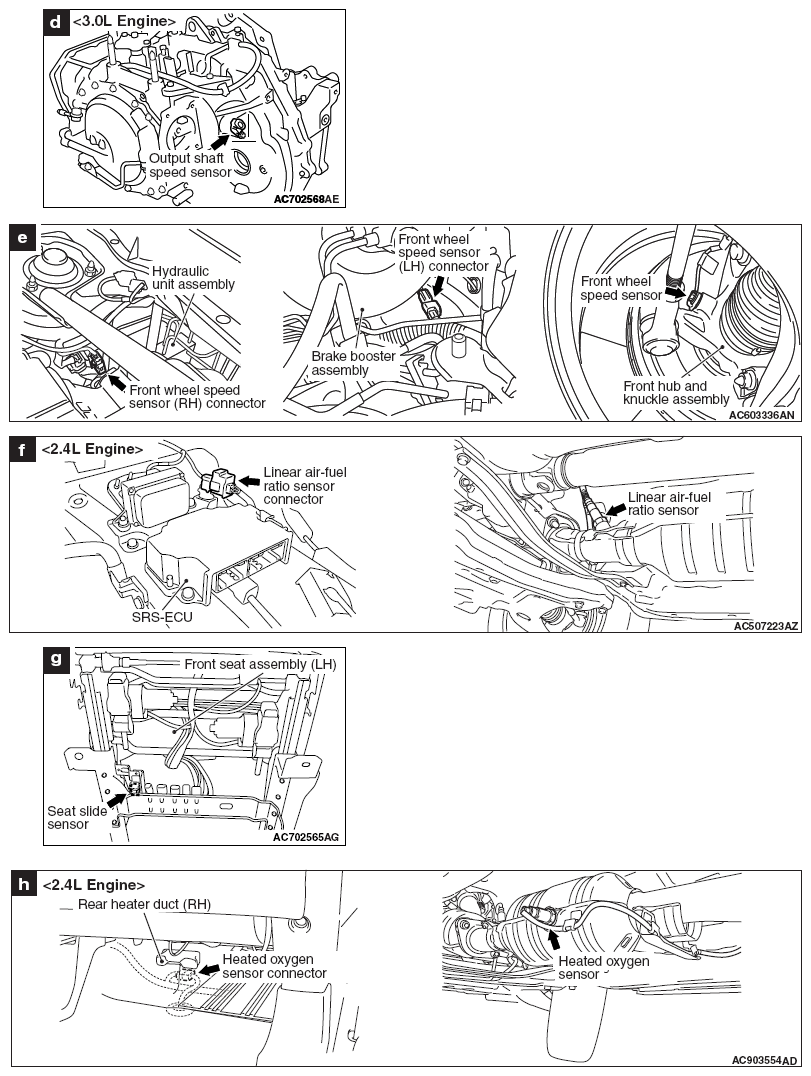 d <3.0L Engine>

Output shaft speed sensor

AC702568AE

e

Hydraulic unit assembly

Front wheel speed sensor (RH) connector

Front wheel speed sensor (LH) connector

Brake booster assembly

Front wheel speed sensor

Front hub and knuckle assembly

AC603336AN

f <2.4L Engine>

Linear air-fuel ratio sensor connector

SRS-ECU

Linear air-fuel ratio sensor

AC507223AZ

g

Front seat assembly (LH)

Seat slide sensor

AC702565AG

h <2.4L Engine>

Rear heater duct (RH)

Heated oxygen sensor connector

Heated oxygen sensor

AC903554AD