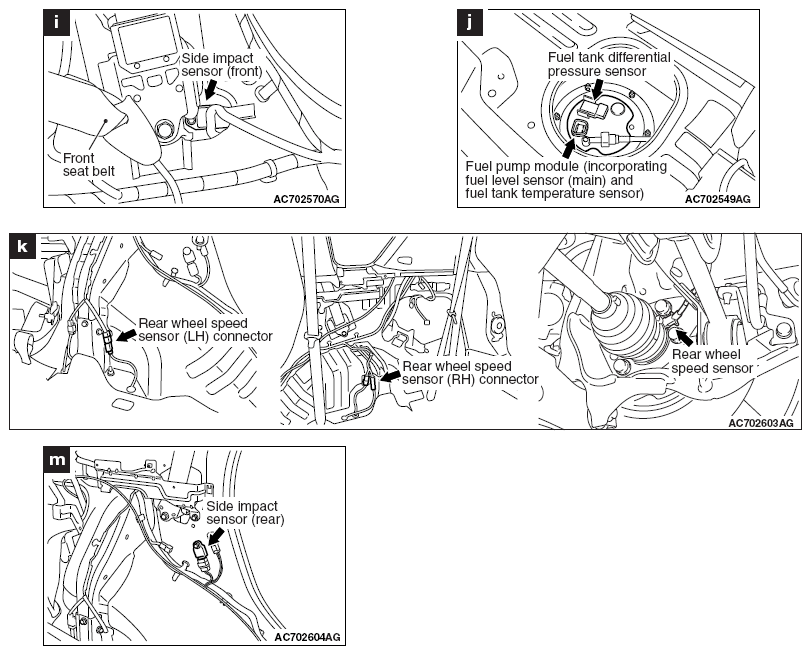 i

Side impact sensor (front)

Front seat belt

AC702570AG

j

Fuel tank differential pressure sensor

Fuel pump module (incorporating fuel level sensor (main) and fuel tank temperature sensor)

AC702549AG

k

Rear wheel speed sensor (LH) connector

Rear wheel speed sensor (RH) connector

Rear wheel speed sensor

AC702603AG

m

Side impact sensor (rear)

AC702604AG