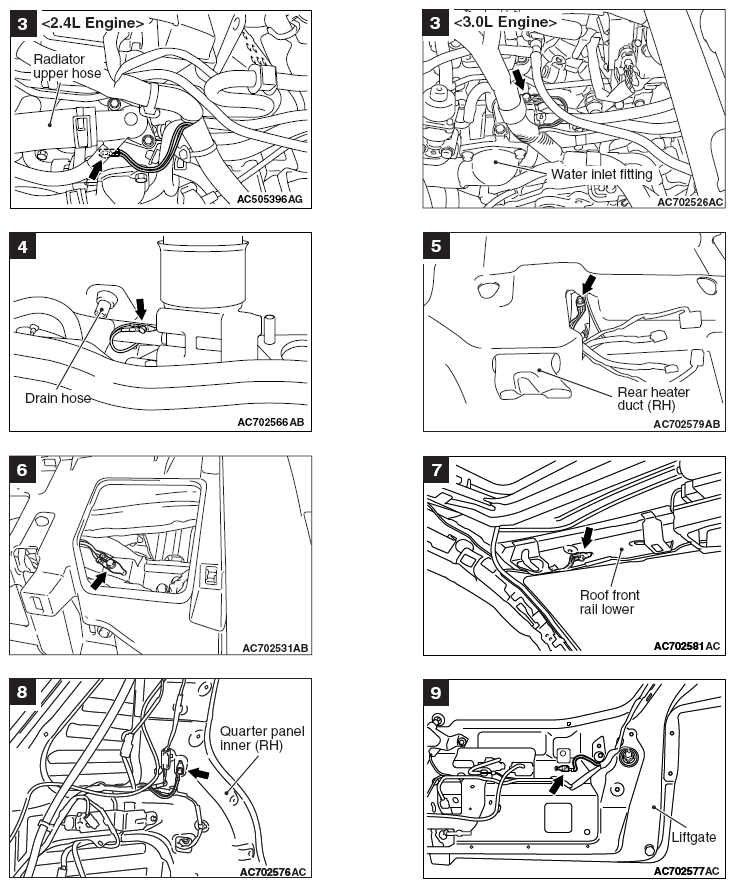 3 <2.4L Engine>
Radiator upper hose
AC505396AG

3 <3.0L Engine>
Water inlet fitting
AC702526AC

4
Drain hose
AC702566AB

5
Rear heater duct (RH)
AC702579AB

6
AC702531AB

7
Roof front rail lower
AC702581AC

8
Quarter panel inner (RH)
AC702576AC

9
Liftgate
AC702577AC