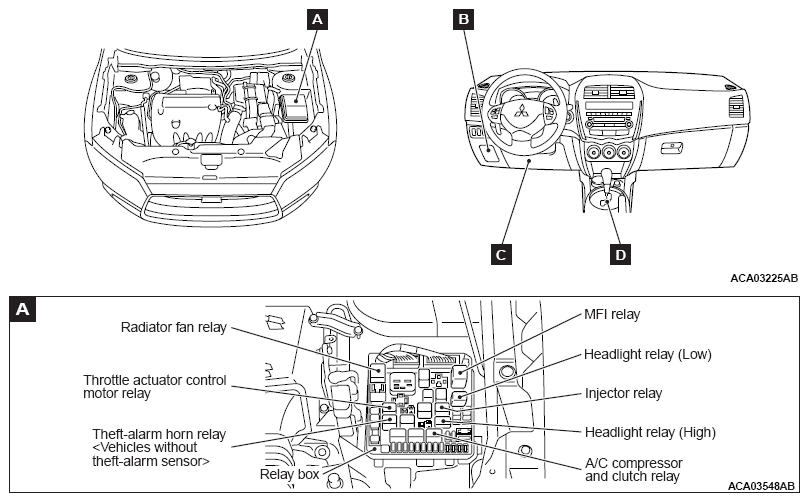 A

B

C

D

ACA03225AB

A

Radiator fan relay

Throttle actuator control motor relay

Theft-alarm horn relay <Vehicles without theft-alarm sensor>

Relay box

MFI relay

Headlight relay (Low)

Injector relay

Headlight relay (High)

A/C compressor and clutch relay

ACA03548AB