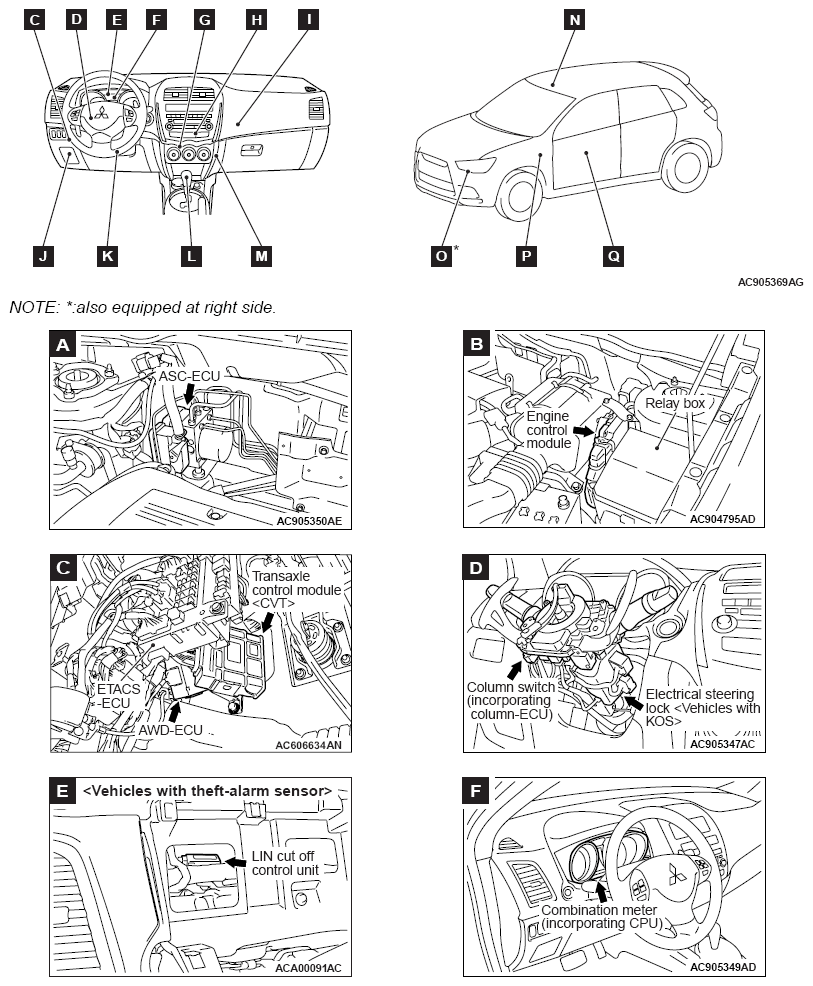 C D E F G H I

J K L M

N

O* P Q

AC905369AG

NOTE: *:also equipped at right side.

A
ASC-ECU
AC905350AE

B
Engine control module
Relay box
AC904795AD

C
Transaxle control module <CVT>
ETACS -ECU
AWD-ECU
AC606634AN

D
Column switch (incorporating column-ECU)
Electrical steering lock <Vehicles with KOS>
AC905347AC

E
<Vehicles with theft-alarm sensor>
LIN cut off control unit
ACA00091AC

F
Combination meter (incorporating CPU)
AC905349AD