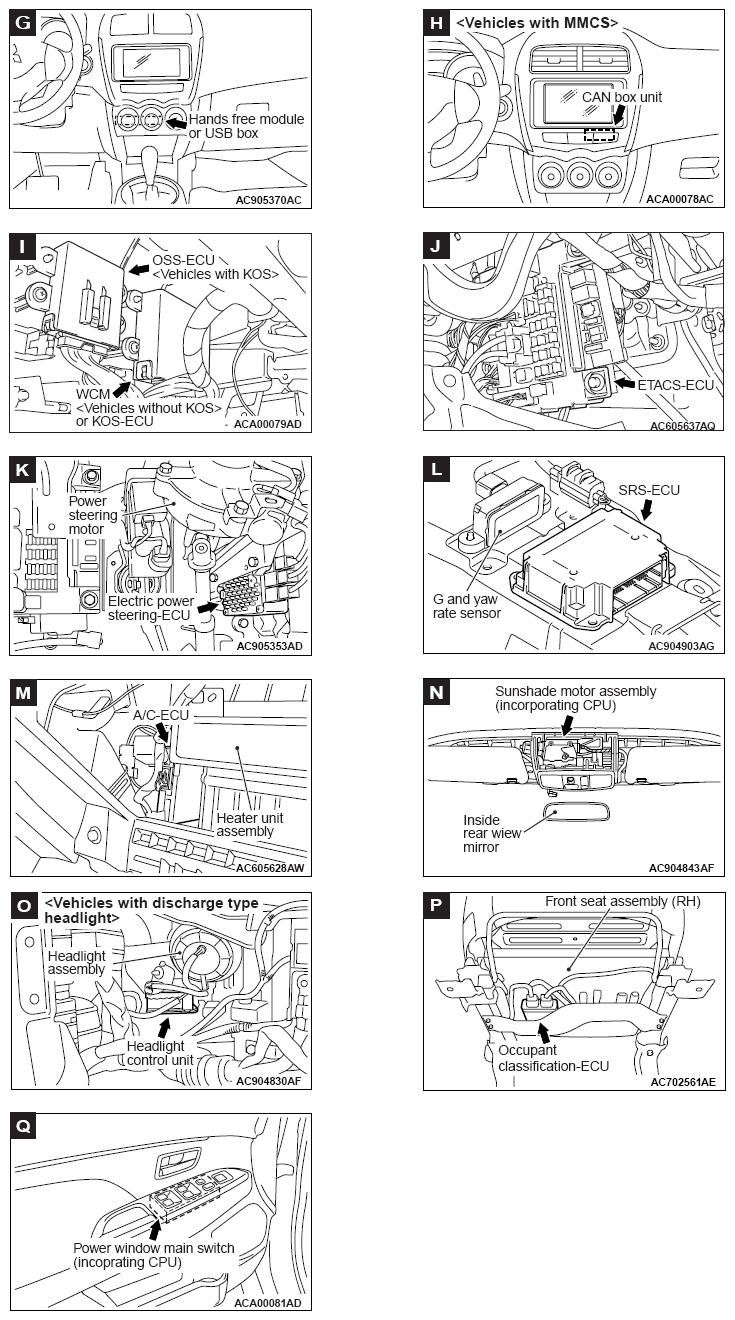 G
Hands free module or USB box
AC905370AC

H <Vehicles with MMCS>
CAN box unit
ACA00078AC

I
OSS-ECU <Vehicles with KOS>
WCM <Vehicles without KOS> or KOS-ECU
ACA00079AD

J
ETACS-ECU
AC605637AQ

K
Power steering motor
Electric power steering-ECU
AC905353AD

L
SRS-ECU
G and yaw rate sensor
AC904903AG

M
A/C-ECU
Heater unit assembly
AC605628AW

N
Sunshade motor assembly (incorporating CPU)
Inside rear wiew mirror
AC904843AF

O <Vehicles with discharge type headlight>
Headlight assembly
Headlight control unit
AC904830AF

P
Front seat assembly (RH)
Occupant classification-ECU
AC702561AE

Q
Power window main switch (incoprating CPU)
ACA00081AD