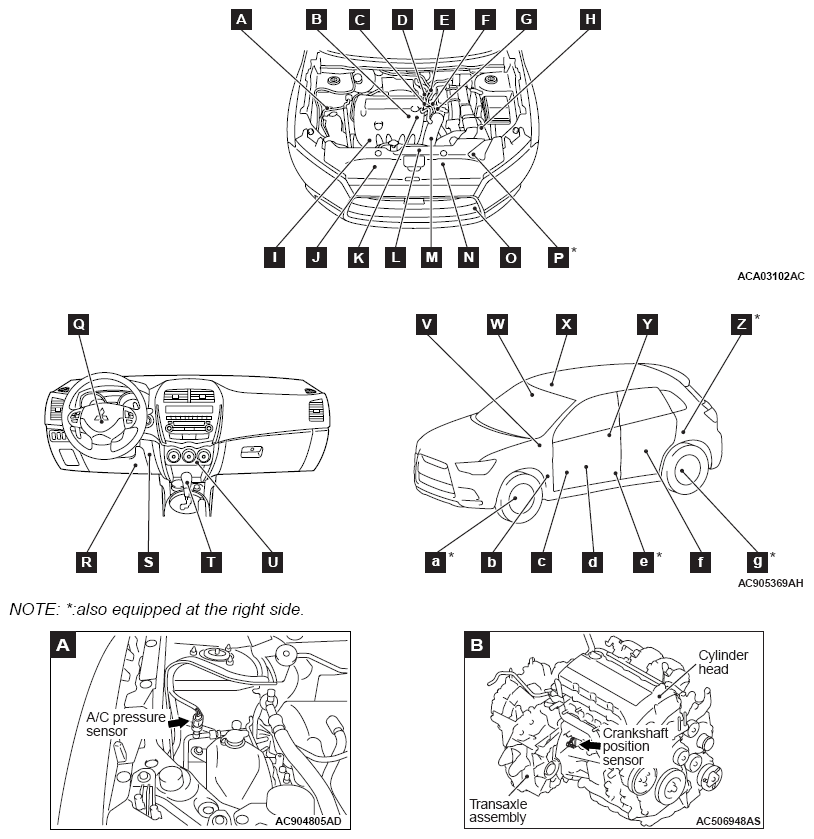 A B C D E F G H

I J K L M N O P*

ACA03102AC

Q

R S T U

V W X Y Z*

a* b c d e* f g*

AC905369AH

NOTE: *:also equipped at the right side.

A

A/C pressure sensor

AC904805AD

B

Cylinder head

Crankshaft position sensor

Transaxle assembly

AC506948AS