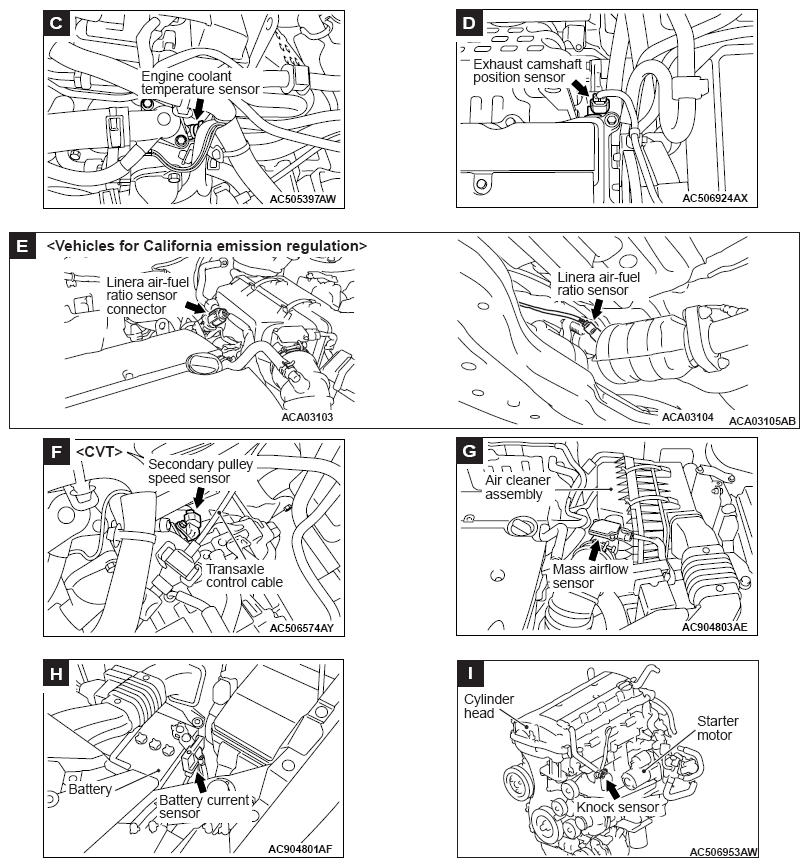 C
Engine coolant temperature sensor
AC505397AW

D
Exhaust camshaft position sensor
AC506924AX

E
<Vehicles for California emission regulation>
Linera air-fuel ratio sensor connector
ACA03103
Linera air-fuel ratio sensor
ACA03104
ACA03105AB

F
<CVT>
Secondary pulley speed sensor
Transaxle control cable
AC506574AY

G
Air cleaner assembly
Mass airflow sensor
AC904803AE

H
Battery
Battery current sensor
AC904801AF

I
Cylinder head
Starter motor
Knock sensor
AC506953AW