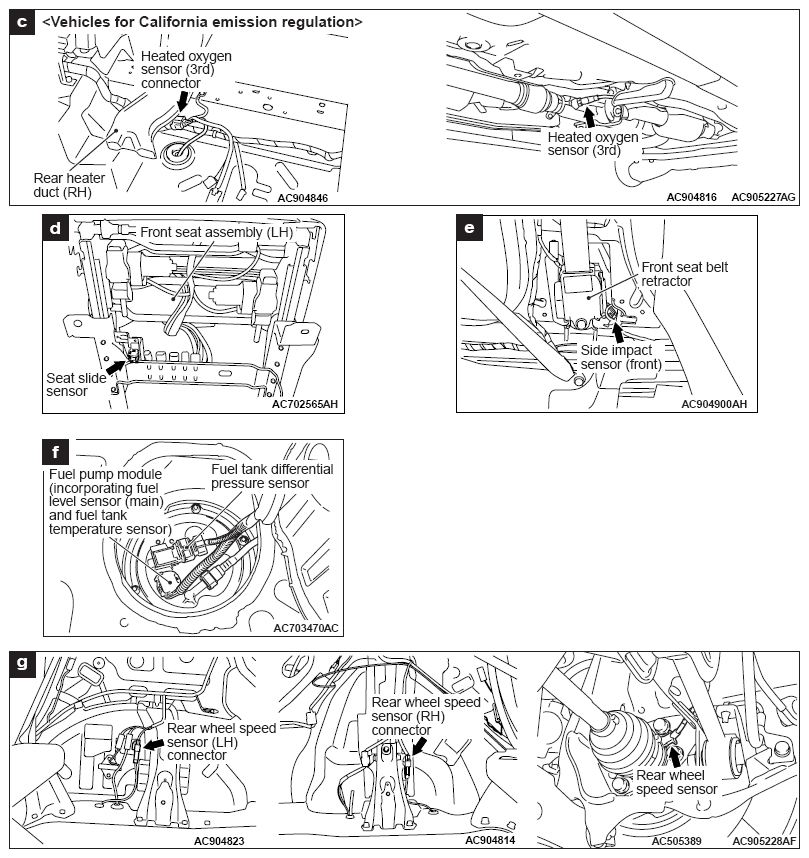 c
<Vehicles for California emission regulation>

Heated oxygen sensor (3rd) connector

Rear heater duct (RH)

AC904846

Heated oxygen sensor (3rd)

AC904816 AC905227AG

d

Front seat assembly (LH)

Seat slide sensor

AC702565AH

e

Front seat belt retractor

Side impact sensor (front)

AC904900AH

f

Fuel pump module (incorporating fuel level sensor (main) and fuel tank temperature sensor)

Fuel tank differential pressure sensor

AC703470AC

g

Rear wheel speed sensor (LH) connector

AC904823

Rear wheel speed sensor (RH) connector

AC904814

Rear wheel speed sensor

AC505389 AC905228AF