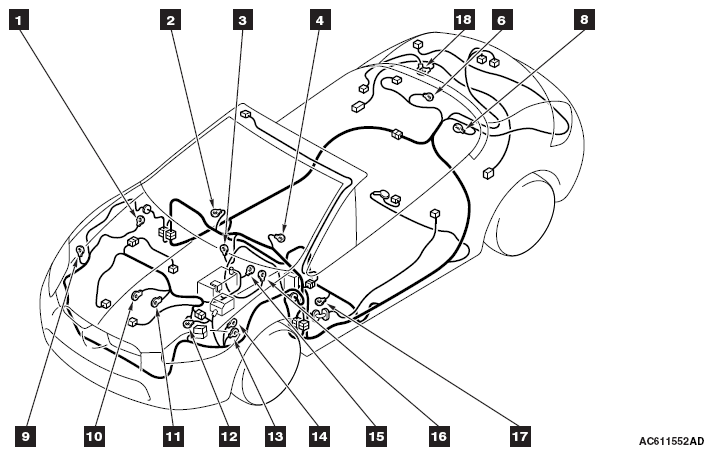 1
2
3
4
18
6
8
9
10
11
12
13
14
15
16
17
AC611552AD