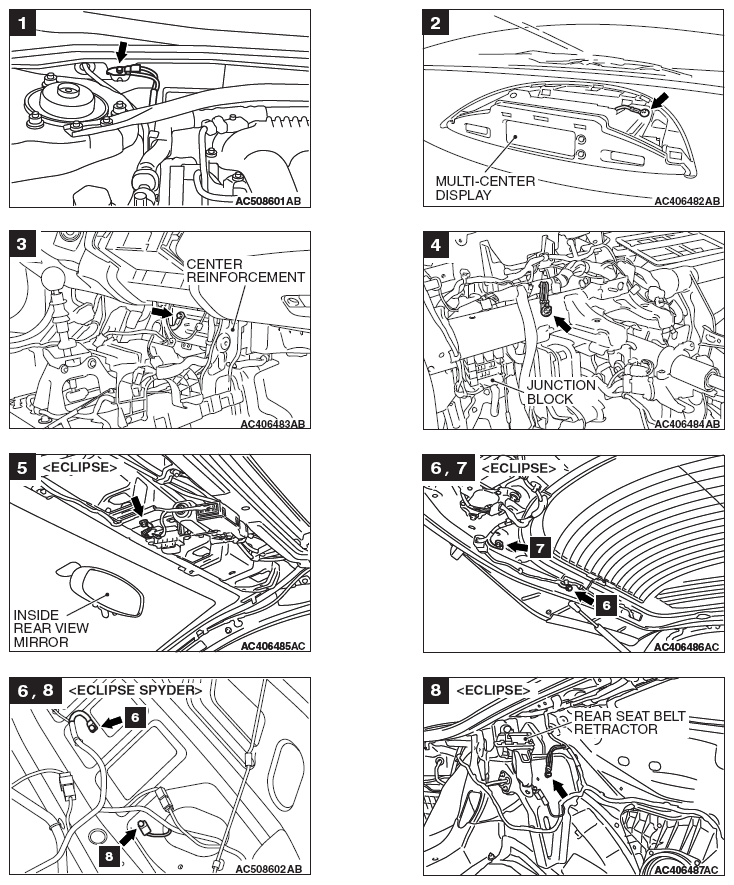 1

AC508601AB

2

MULTI-CENTER DISPLAY

AC406482AB

3

CENTER REINFORCEMENT

AC406483AB

4

JUNCTION BLOCK

AC406484AB

5 <ECLIPSE>

INSIDE REAR VIEW MIRROR

AC406485AC

6, 7 <ECLIPSE>

7

6

AC406486AC

6, 8 <ECLIPSE SPYDER>

6

8

AC508602AB

8 <ECLIPSE>

REAR SEAT BELT RETRACTOR

AC406487AC