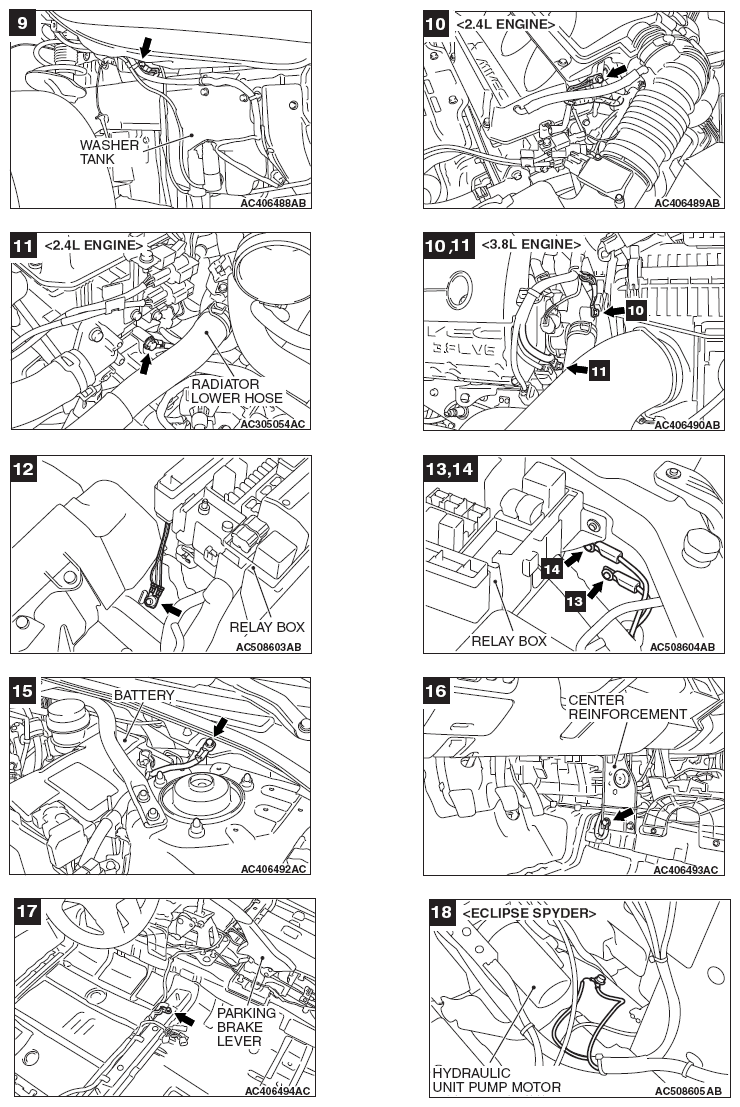 9
WASHER TANK
AC406488AB

10 <2.4L ENGINE>
AC406489AB

11 <2.4L ENGINE>
RADIATOR LOWER HOSE
AC305054AC

10,11 <3.8L ENGINE>
10
11
AC406490AB

12
RELAY BOX
AC508603AB

13,14
14
13
RELAY BOX
AC508604AB

15
BATTERY
AC406492AC

16
CENTER REINFORCEMENT
AC406493AC

17
PARKING BRAKE LEVER
AC406494AC

18 <ECLIPSE SPYDER>
HYDRAULIC UNIT PUMP MOTOR
AC508605AB