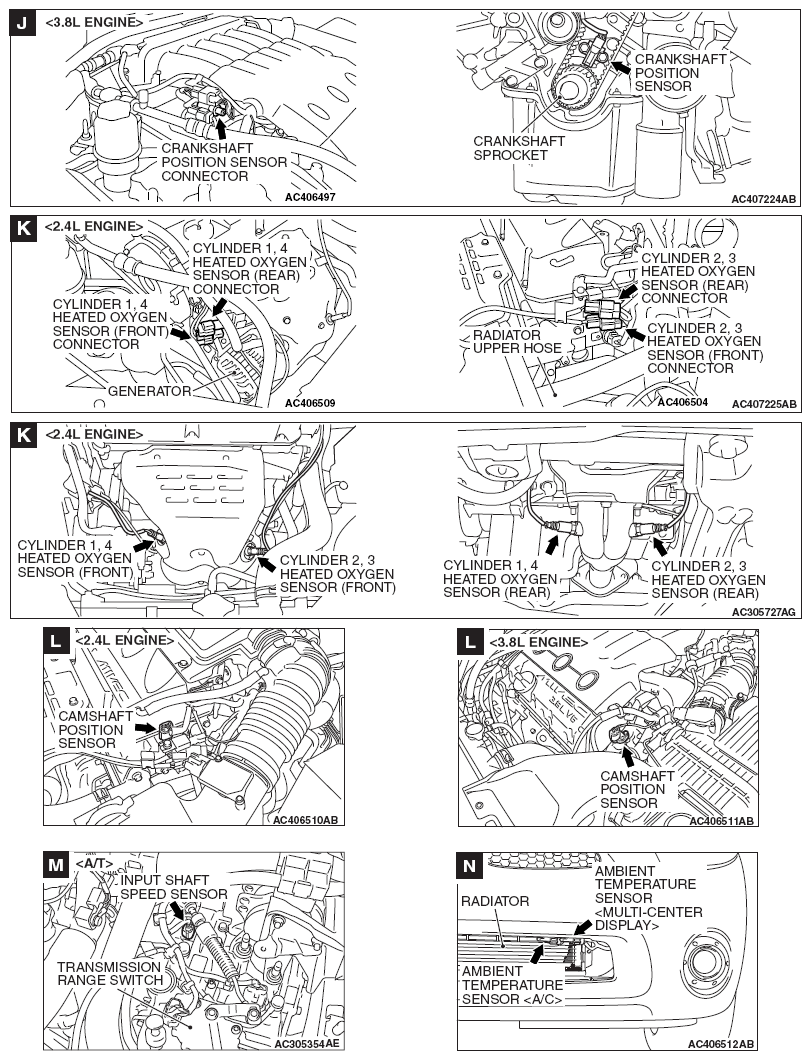 J <3.8L ENGINE>

CRANKSHAFT POSITION SENSOR CONNECTOR

AC406497

CRANKSHAFT POSITION SENSOR

CRANKSHAFT SPROCKET

AC407224AB

K <2.4L ENGINE>

CYLINDER 1, 4 HEATED OXYGEN SENSOR (REAR) CONNECTOR

CYLINDER 1, 4 HEATED OXYGEN SENSOR (FRONT) CONNECTOR

GENERATOR

AC406509

CYLINDER 2, 3 HEATED OXYGEN SENSOR (REAR) CONNECTOR

RADIATOR UPPER HOSE

CYLINDER 2, 3 HEATED OXYGEN SENSOR (FRONT) CONNECTOR

AC406504

AC407225AB

K <2.4L ENGINE>

CYLINDER 1, 4 HEATED OXYGEN SENSOR (FRONT)

CYLINDER 2, 3 HEATED OXYGEN SENSOR (FRONT)

CYLINDER 1, 4 HEATED OXYGEN SENSOR (REAR)

CYLINDER 2, 3 HEATED OXYGEN SENSOR (REAR)

AC305727AG

L <2.4L ENGINE>

CAMSHAFT POSITION SENSOR

AC406510AB

L <3.8L ENGINE>

CAMSHAFT POSITION SENSOR

AC406511AB

M <A/T>

INPUT SHAFT SPEED SENSOR

TRANSMISSION RANGE SWITCH

AC305354AE

N

AMBIENT TEMPERATURE SENSOR <MULTI-CENTER DISPLAY>

RADIATOR

AMBIENT TEMPERATURE SENSOR <A/C>

AC406512AB