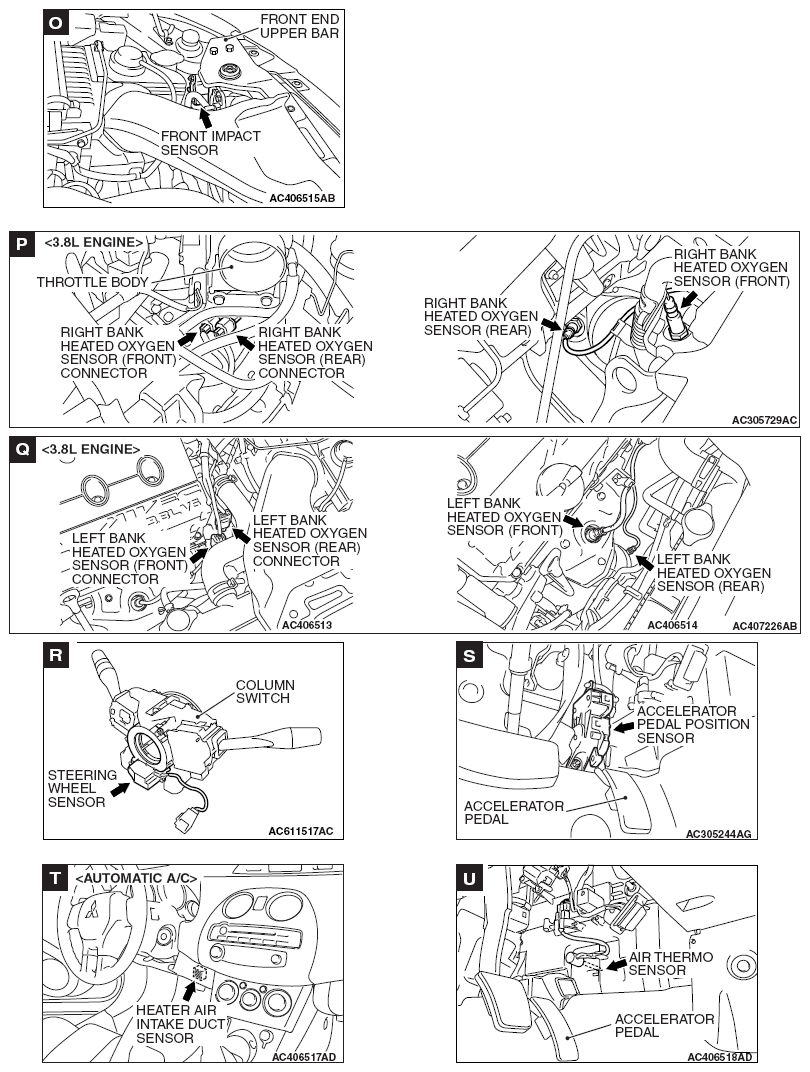 O
FRONT END UPPER BAR
FRONT IMPACT SENSOR
AC406515AB

P
<3.8L ENGINE>
THROTTLE BODY
RIGHT BANK HEATED OXYGEN SENSOR (FRONT) CONNECTOR
RIGHT BANK HEATED OXYGEN SENSOR (REAR) CONNECTOR
RIGHT BANK HEATED OXYGEN SENSOR (REAR)
RIGHT BANK HEATED OXYGEN SENSOR (FRONT)
AC305729AC

Q
<3.8L ENGINE>
LEFT BANK HEATED OXYGEN SENSOR (FRONT) CONNECTOR
LEFT BANK HEATED OXYGEN SENSOR (REAR) CONNECTOR
AC406513
LEFT BANK HEATED OXYGEN SENSOR (FRONT)
LEFT BANK HEATED OXYGEN SENSOR (REAR)
AC406514
AC407226AB

R
COLUMN SWITCH
STEERING WHEEL SENSOR
AC611517AC

S
ACCELERATOR PEDAL POSITION SENSOR
ACCELERATOR PEDAL
AC305244AG

T
<AUTOMATIC A/C>
HEATER AIR INTAKE DUCT SENSOR
AC406517AD

U
AIR THERMO SENSOR
ACCELERATOR PEDAL
AC406518AD