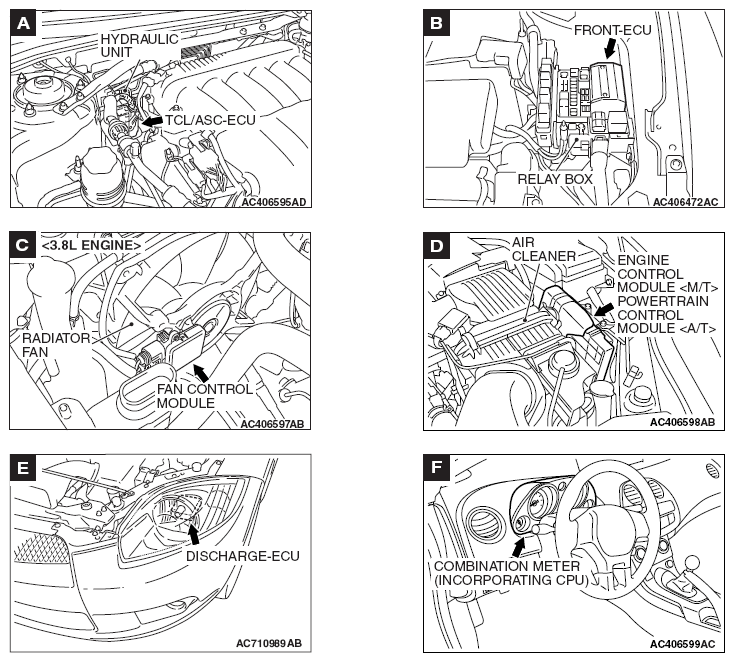 A

HYDRAULIC UNIT

TCL/ASC-ECU

AC406595AD

B

FRONT-ECU

RELAY BOX

AC406472AC

C

<3.8L ENGINE>

RADIATOR FAN

FAN CONTROL MODULE

AC406597AB

D

AIR CLEANER

ENGINE CONTROL MODULE <M/T>
POWERTRAIN CONTROL MODULE <A/T>

AC406598AB

E

DISCHARGE-ECU

AC710989AB

F

COMBINATION METER (INCORPORATING CPU)

AC406599AC