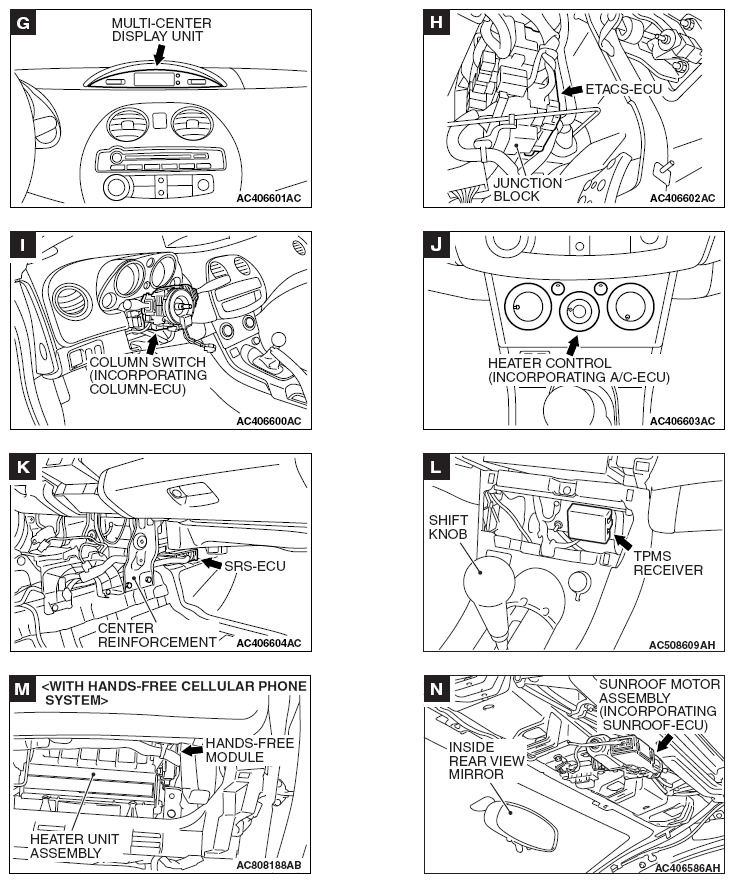 G
MULTI-CENTER DISPLAY UNIT
AC406601AC

H
ETACS-ECU
JUNCTION BLOCK
AC406602AC

I
COLUMN SWITCH (INCORPORATING COLUMN-ECU)
AC406600AC

J
HEATER CONTROL (INCORPORATING A/C-ECU)
AC406603AC

K
SRS-ECU
CENTER REINFORCEMENT
AC406604AC

L
SHIFT KNOB
TPMS RECEIVER
AC508609AH

M
<WITH HANDS-FREE CELLULAR PHONE SYSTEM>
HANDS-FREE MODULE
HEATER UNIT ASSEMBLY
AC808188AB

N
SUNROOF MOTOR ASSEMBLY (INCORPORATING SUNROOF-ECU)
INSIDE REAR VIEW MIRROR
AC406586AH