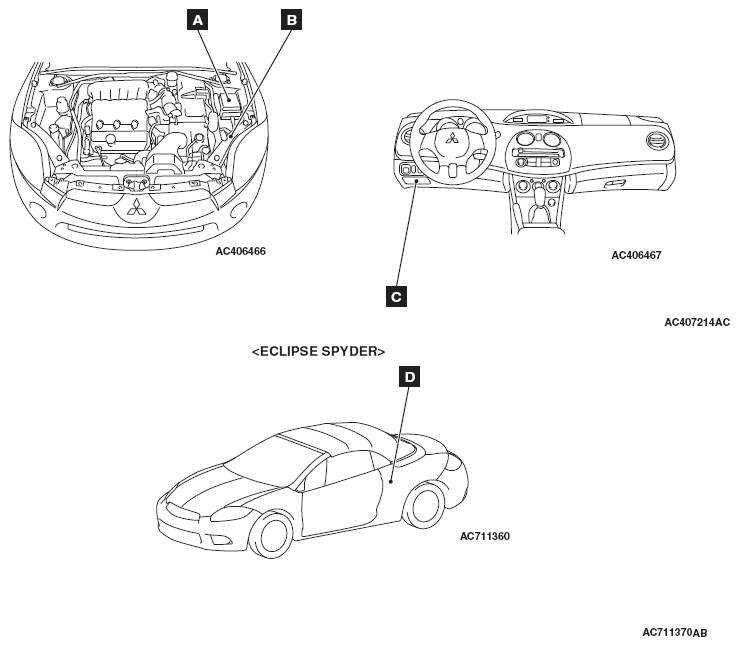 A
B
AC406466
AC406467
C
AC407214AC
<ECLIPSE SPYDER>
D
AC711360
AC711370AB