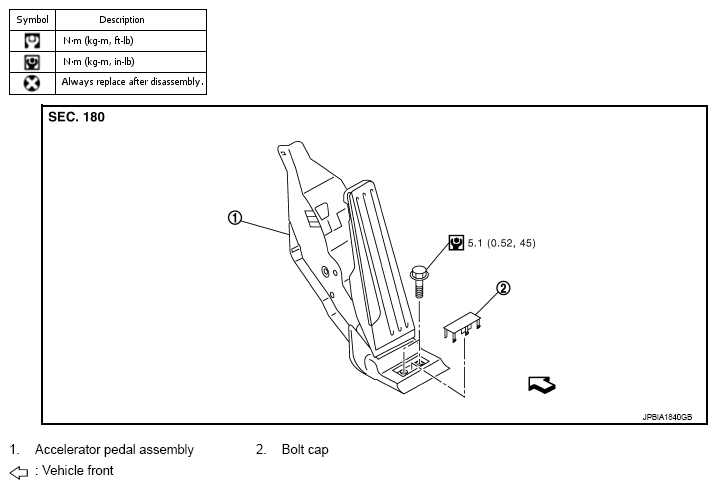 | Symbol | Description |
|---|---|
|  | N·m (kg-m, ft-lb) |
|  | N·m (kg-m, in-lb) |
|  | Always replace after disassembly. |

SEC. 180

①

5.1 (0.52, 45)

②

JPBIA1840GB

1. Accelerator pedal assembly
2. Bolt cap

: Vehicle front