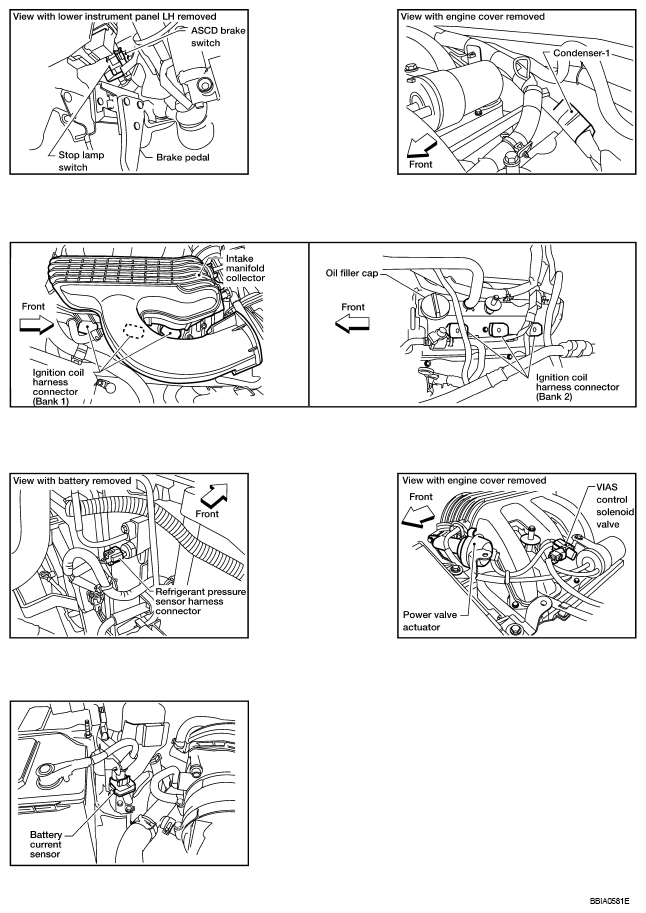 View with lower instrument panel LH removed
ASCD brake switch
Stop lamp switch
Brake pedal

View with engine cover removed
Condenser-1
Front

Intake manifold collector
Front
Ignition coil harness connector (Bank 1)

Oil filler cap
Front
Ignition coil harness connector (Bank 2)

View with battery removed
Front
Refrigerant pressure sensor harness connector

View with engine cover removed
Front
VIAS control solenoid valve
Power valve actuator

Battery current sensor

BBIA0581E