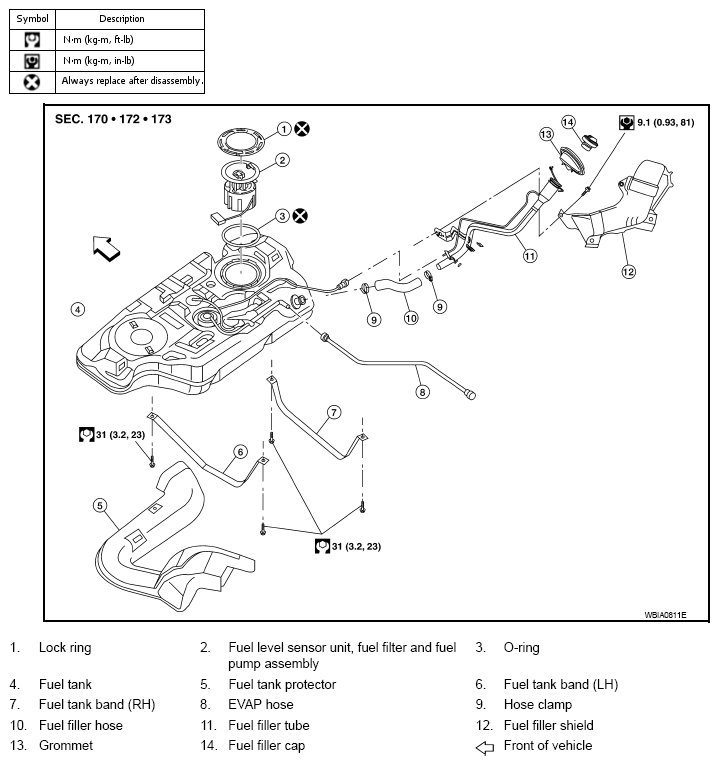 | Symbol | Description |
|---|---|
|  | N·m (kg-m, ft-lb) |
|  | N·m (kg-m, in-lb) |
|  | Always replace after disassembly. |

SEC. 170 • 172 • 173

1
2
3
4
5
6
7
8
9
10
9
11
12
13
14

9.1 (0.93, 81)

31 (3.2, 23)

31 (3.2, 23)

WBIA0811E

1. Lock ring
2. Fuel level sensor unit, fuel filter and fuel pump assembly
3. O-ring
4. Fuel tank
5. Fuel tank protector
6. Fuel tank band (LH)
7. Fuel tank band (RH)
8. EVAP hose
9. Hose clamp
10. Fuel filler hose
11. Fuel filler tube
12. Fuel filler shield
13. Grommet
14. Fuel filler cap

Front of vehicle