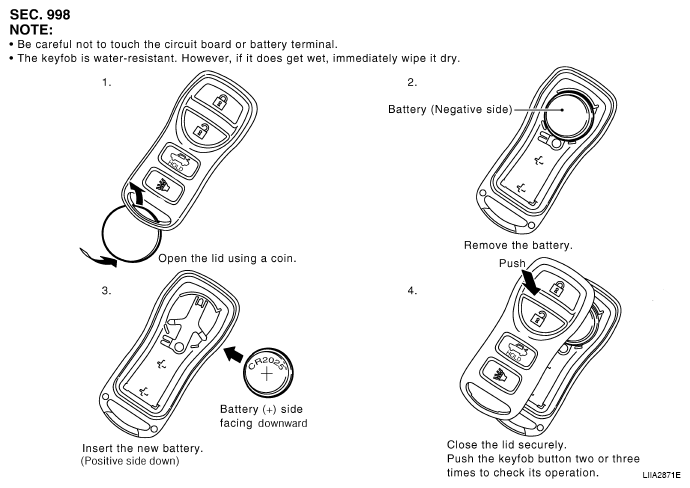 SEC. 998
NOTE:
• Be careful not to touch the circuit board or battery terminal.
• The keyfob is water-resistant. However, if it does get wet, immediately wipe it dry.

1.

HOLD

Open the lid using a coin.

2.

Battery (Negative side)

Remove the battery.

3.

CR2025
+

Battery (+) side facing downward

Insert the new battery.
(Positive side down)

4.

Push

HOLD

Close the lid securely.
Push the keyfob button two or three times to check its operation.

LIIA2871E