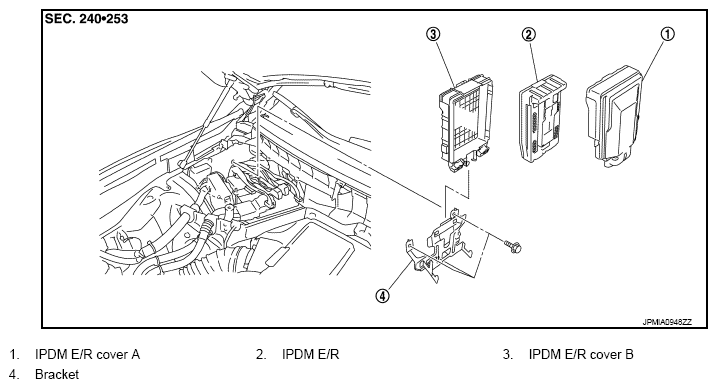 SEC. 240•253

③ ② ①

④

JPMIA0948ZZ

1. IPDM E/R cover A
2. IPDM E/R
3. IPDM E/R cover B
4. Bracket