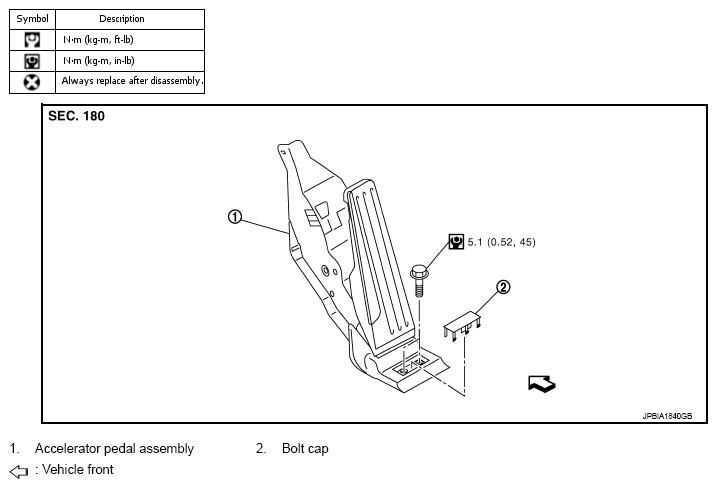 | Symbol | Description |
|---|---|
| | N·m (kg-m, ft-lb) |
| | N·m (kg-m, in-lb) |
| | Always replace after disassembly. |

SEC. 180

①

5.1 (0.52, 45)

②

JPBIA1840GB

1. Accelerator pedal assembly
2. Bolt cap

: Vehicle front