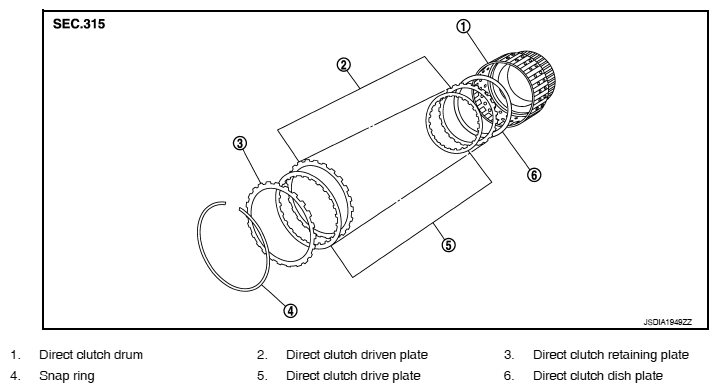 SEC.315

①
②
③
④
⑤
⑥

JSDIA1949ZZ

1. Direct clutch drum
2. Direct clutch driven plate
3. Direct clutch retaining plate
4. Snap ring
5. Direct clutch drive plate
6. Direct clutch dish plate