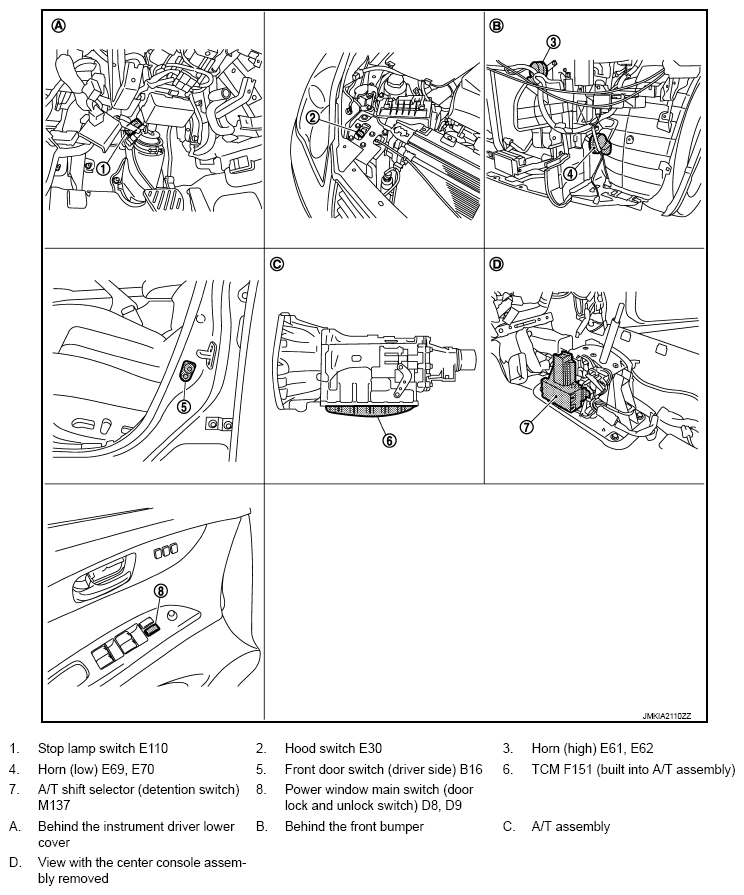 A
1
2
B
3
4
5
C
6
D
7
8
JMKIA2110ZZ

1. Stop lamp switch E110
2. Hood switch E30
3. Horn (high) E61, E62
4. Horn (low) E69, E70
5. Front door switch (driver side) B16
6. TCM F151 (built into A/T assembly)
7. A/T shift selector (detention switch) M137
8. Power window main switch (door lock and unlock switch) D8, D9
A. Behind the instrument driver lower cover
B. Behind the front bumper
C. A/T assembly
D. View with the center console assembly removed