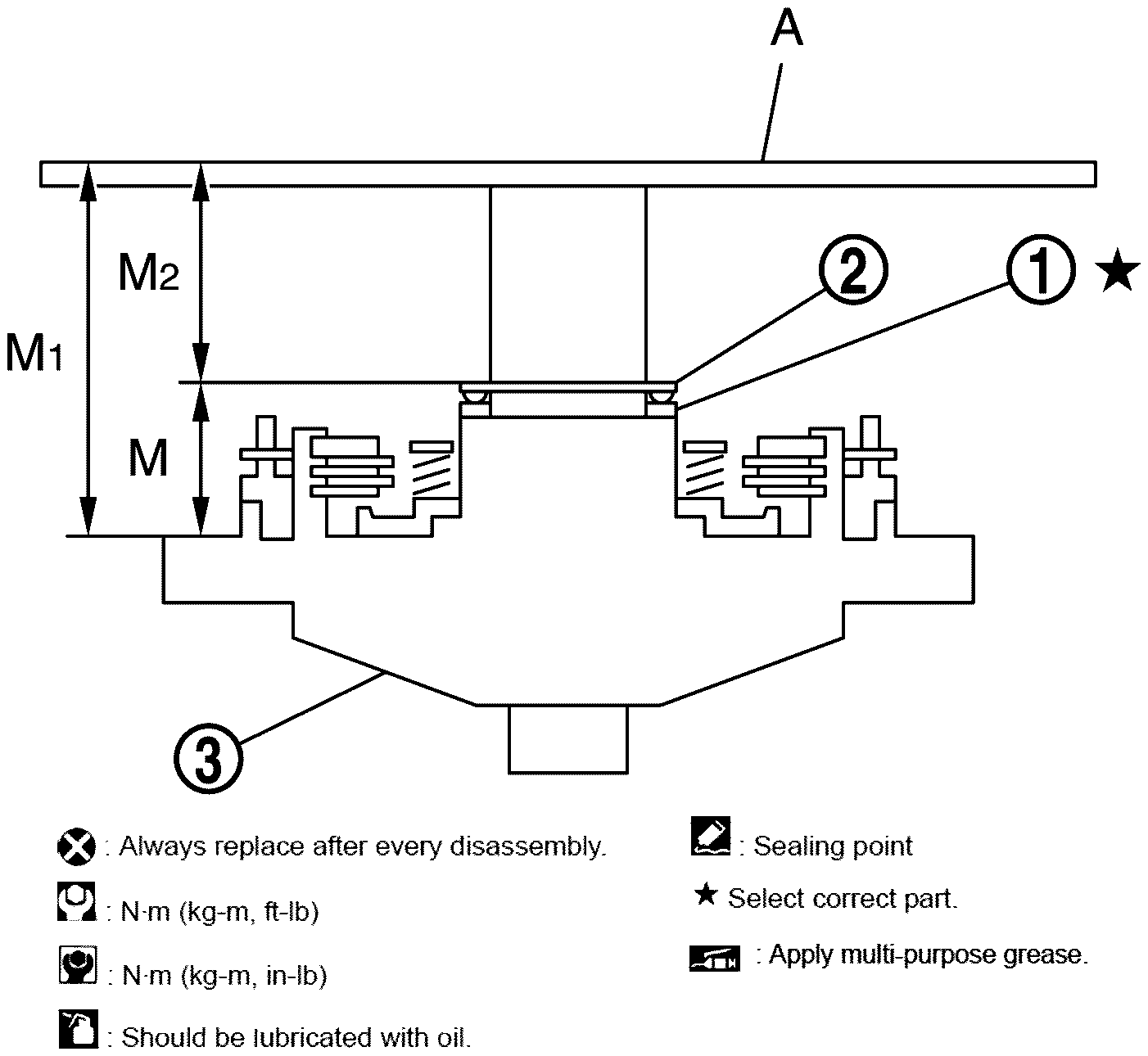 A

$M_2$

$M_1$

M

2

1 ★

3

: Always replace after every disassembly.

: N·m (kg-m, ft-lb)

: N·m (kg-m, in-lb)

: Should be lubricated with oil.

: Sealing point

★ Select correct part.

: Apply multi-purpose grease.