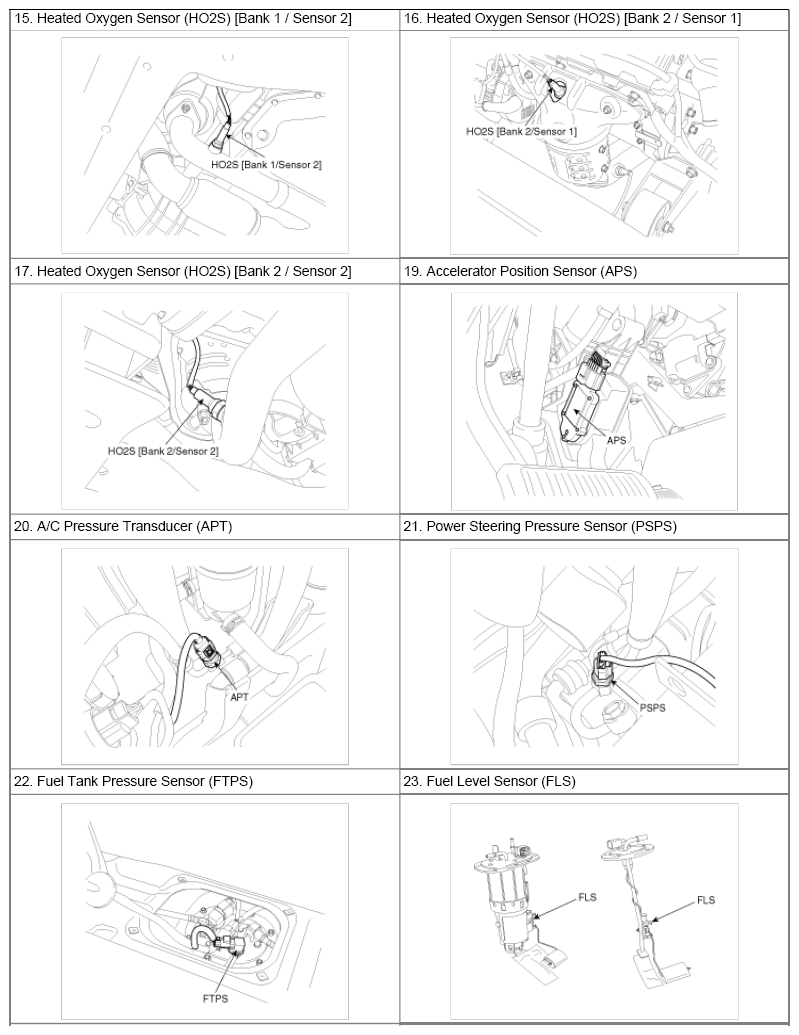 | 15. Heated Oxygen Sensor (HO2S) [Bank 1 / Sensor 2] | 16. Heated Oxygen Sensor (HO2S) [Bank 2 / Sensor 1] |
|---|---|
| HO2S [Bank 1/Sensor 2] | HO2S [Bank 2/Sensor 1] |
| 17. Heated Oxygen Sensor (HO2S) [Bank 2 / Sensor 2] | 19. Accelerator Position Sensor (APS) |
| HO2S [Bank 2/Sensor 2] | APS |
| 20. A/C Pressure Transducer (APT) | 21. Power Steering Pressure Sensor (PSPS) |
| APT | PSPS |
| 22. Fuel Tank Pressure Sensor (FTPS) | 23. Fuel Level Sensor (FLS) |
| FTPS | FLS FLS |