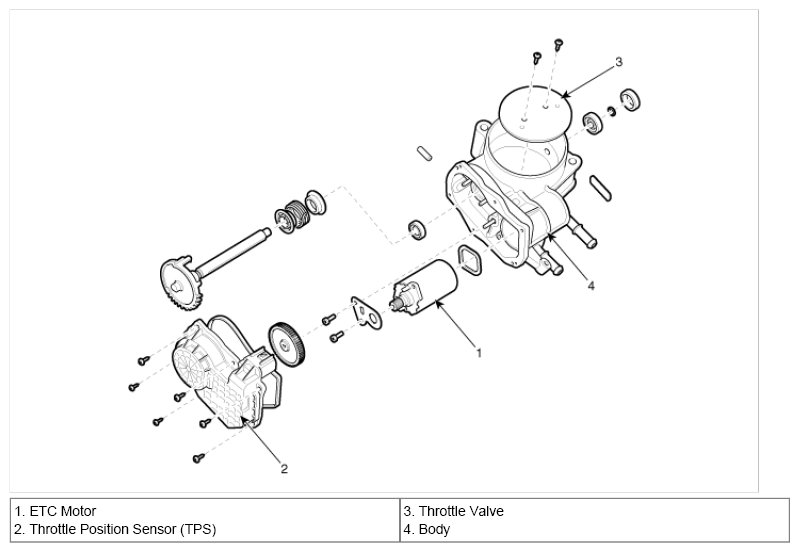 3

4

1

2

| 1. ETC Motor<br>2. Throttle Position Sensor (TPS) | 3. Throttle Valve<br>4. Body |
|---|---|