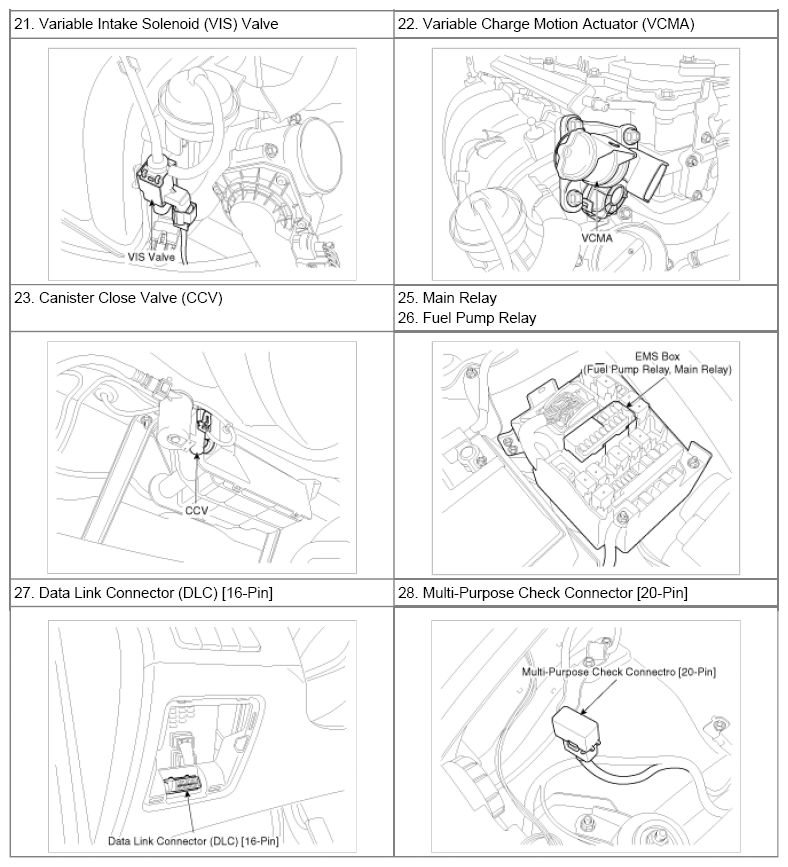 | 21. Variable Intake Solenoid (VIS) Valve | 22. Variable Charge Motion Actuator (VCMA) |
|---|---|
| VIS Valve | VCMA |
| 23. Canister Close Valve (CCV) | 25. Main Relay 26. Fuel Pump Relay |
| CCV | EMS Box (Fuel Pump Relay, Main Relay) |
| 27. Data Link Connector (DLC) [16-Pin] | 28. Multi-Purpose Check Connector [20-Pin] |
| Data Link Connector (DLC) [16-Pin] | Multi-Purpose Check Connectro [20-Pin] |